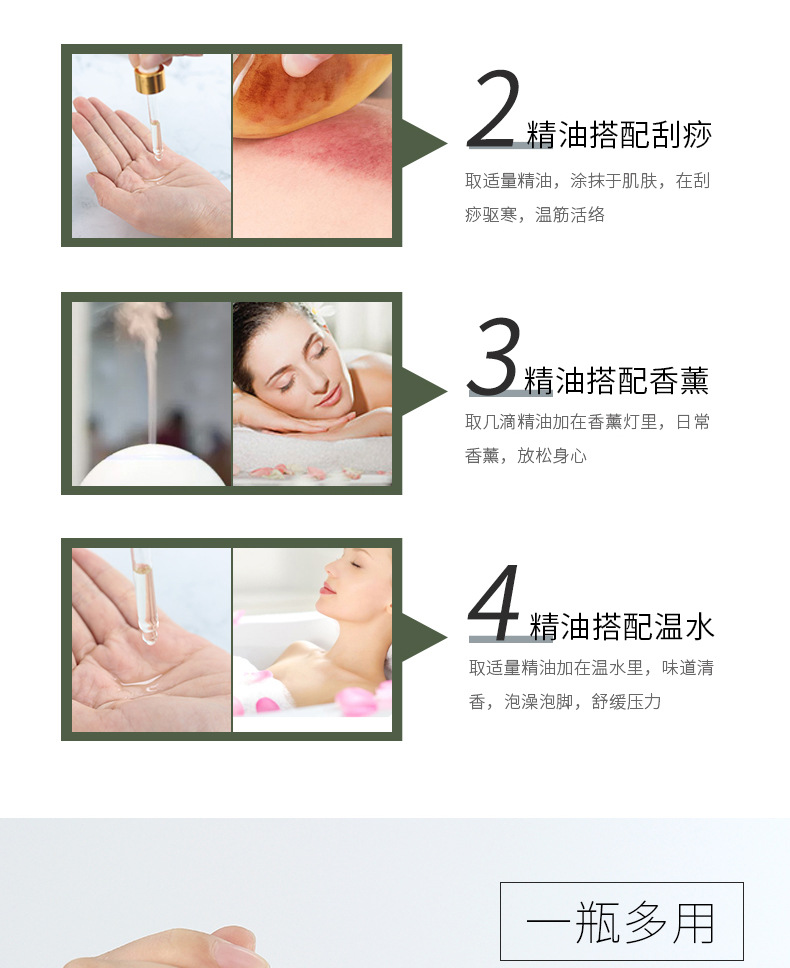 2 精油搭配刮痧

取适量精油，涂抹于肌肤，在刮痧驱寒，温筋活络

3 精油搭配香薰

取几滴精油加在香薰灯里，日常香薰，放松身心

4 精油搭配温水

取适量精油加在温水里，味道清香，泡澡泡脚，舒缓压力

一瓶多用