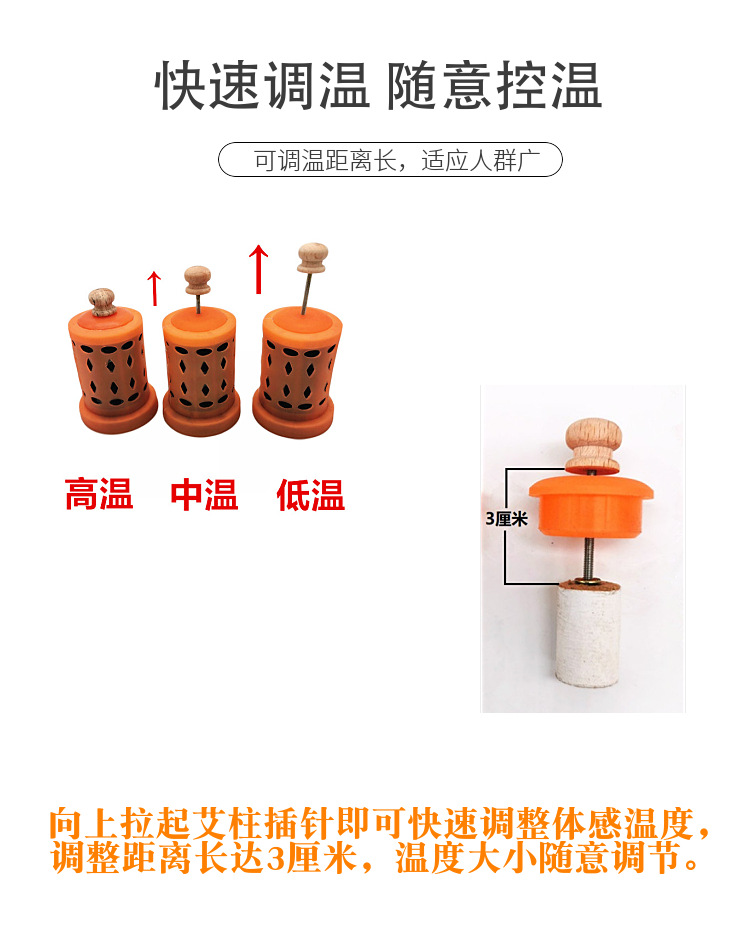 快速调温 随意控温

可调温距离长，适应人群广

高温 中温 低温

3厘米

向上拉起艾柱插针即可快速调整体感温度，调整距离长达3厘米，温度大小随意调节。