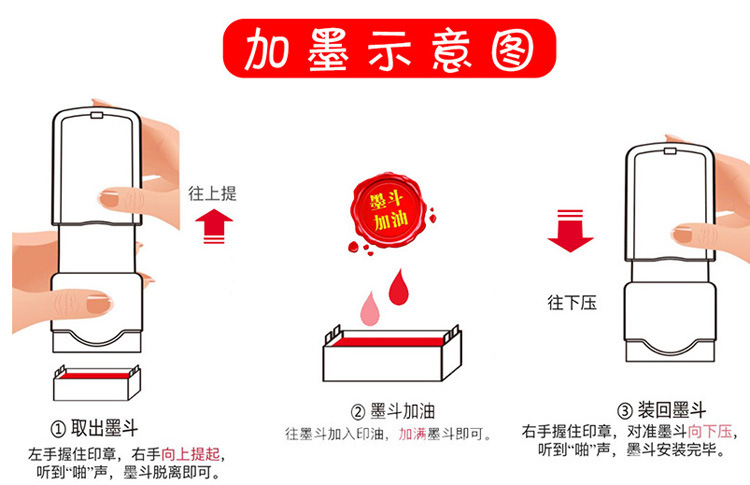 加墨示意图

往上提

① 取出墨斗

左手握住印章，右手向上提起，听到“啪”声，墨斗脱离即可。

墨斗加油

② 墨斗加油

往墨斗加入印油，加满墨斗即可。

往下压

③ 装回墨斗

右手握住印章，对准墨斗向下压，听到“啪”声，墨斗安装完毕。