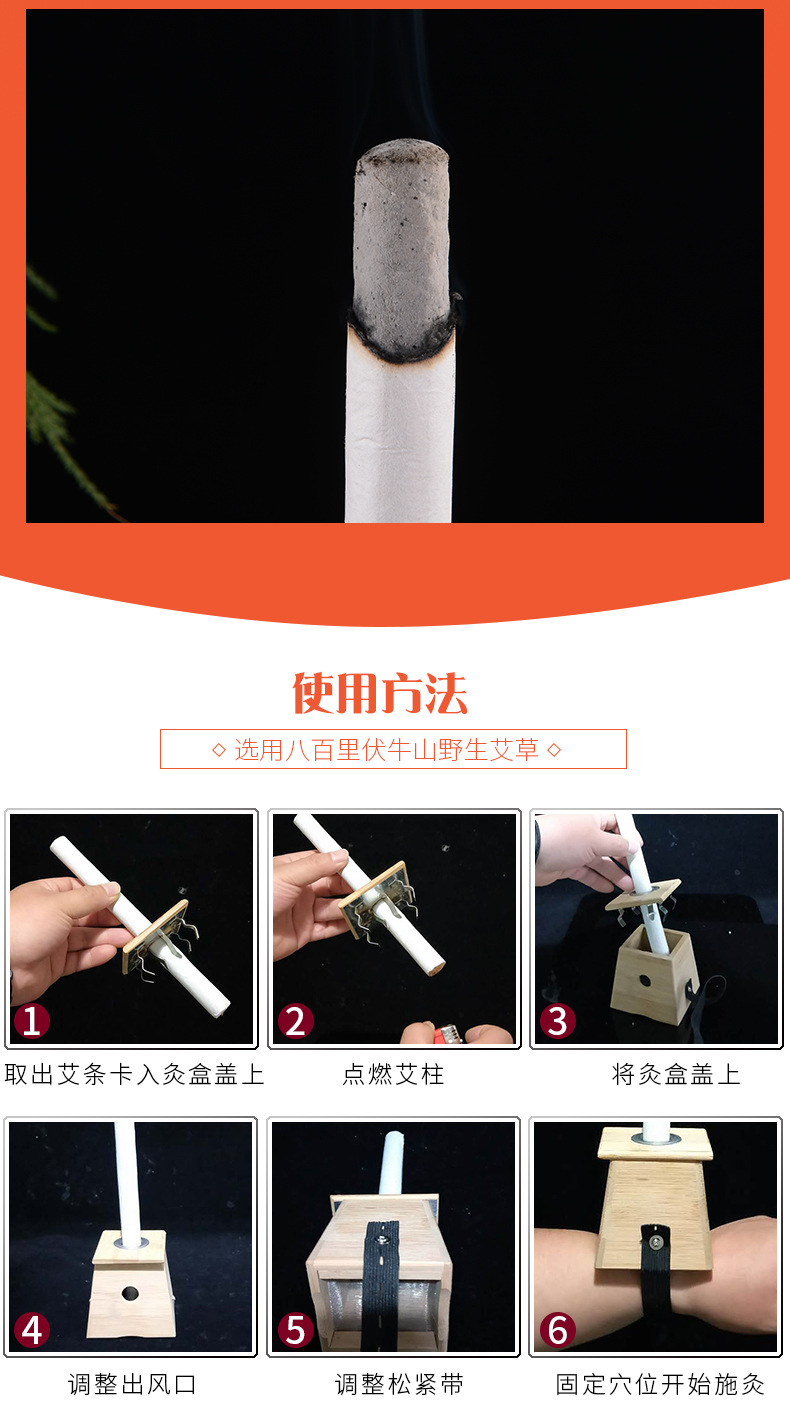 使用方法

◇ 选用八百里伏牛山野生艾草 ◇

1
取出艾条卡入灸盒盖上

2
点燃艾柱

3
将灸盒盖上

4
调整出风口

5
调整松紧带

6
固定穴位开始施灸