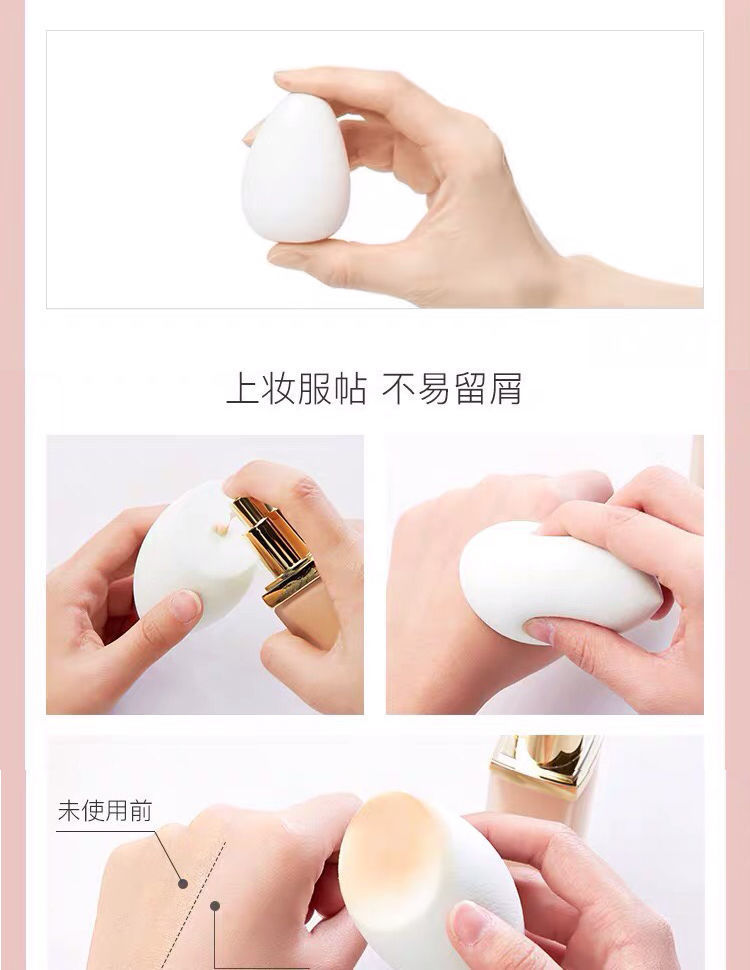 上妆服帖 不易留屑

未使用前