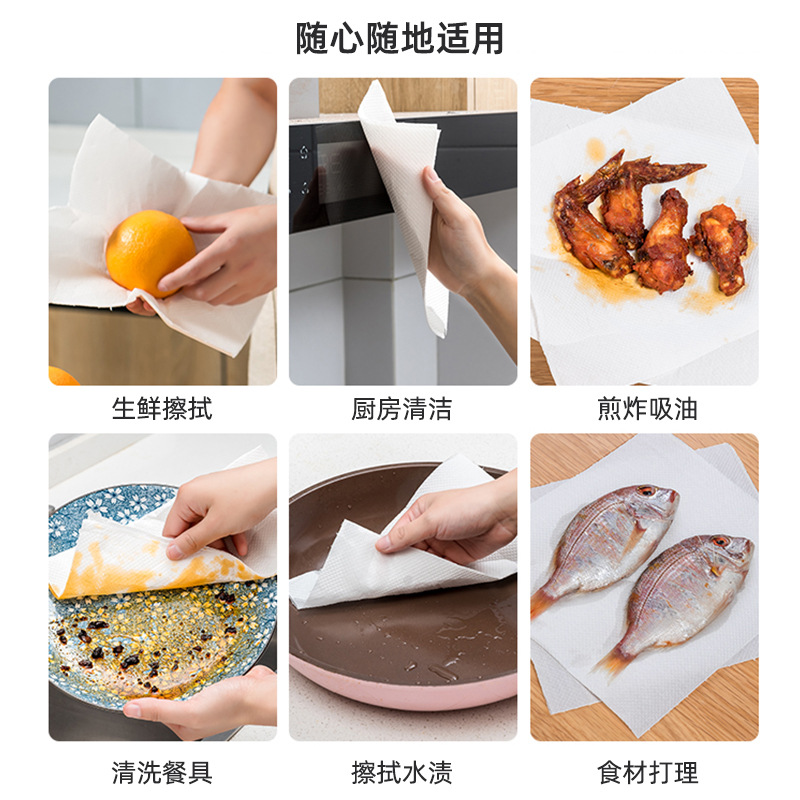 随心随地适用

生鲜擦拭

厨房清洁

煎炸吸油

清洗餐具

擦拭水渍

食材打理