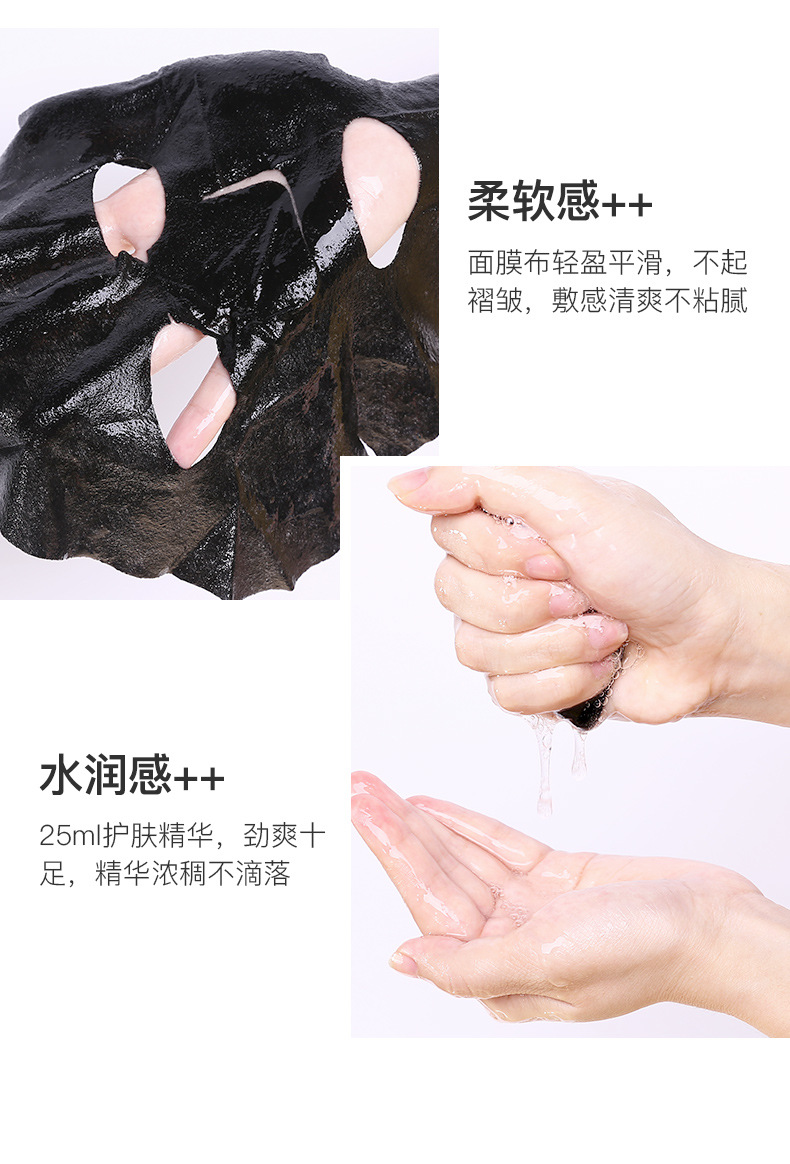 柔软感++

面膜布轻盈平滑，不起褶皱，敷感清爽不粘腻

水润感++

25ml护肤精华，劲爽十足，精华浓稠不滴落