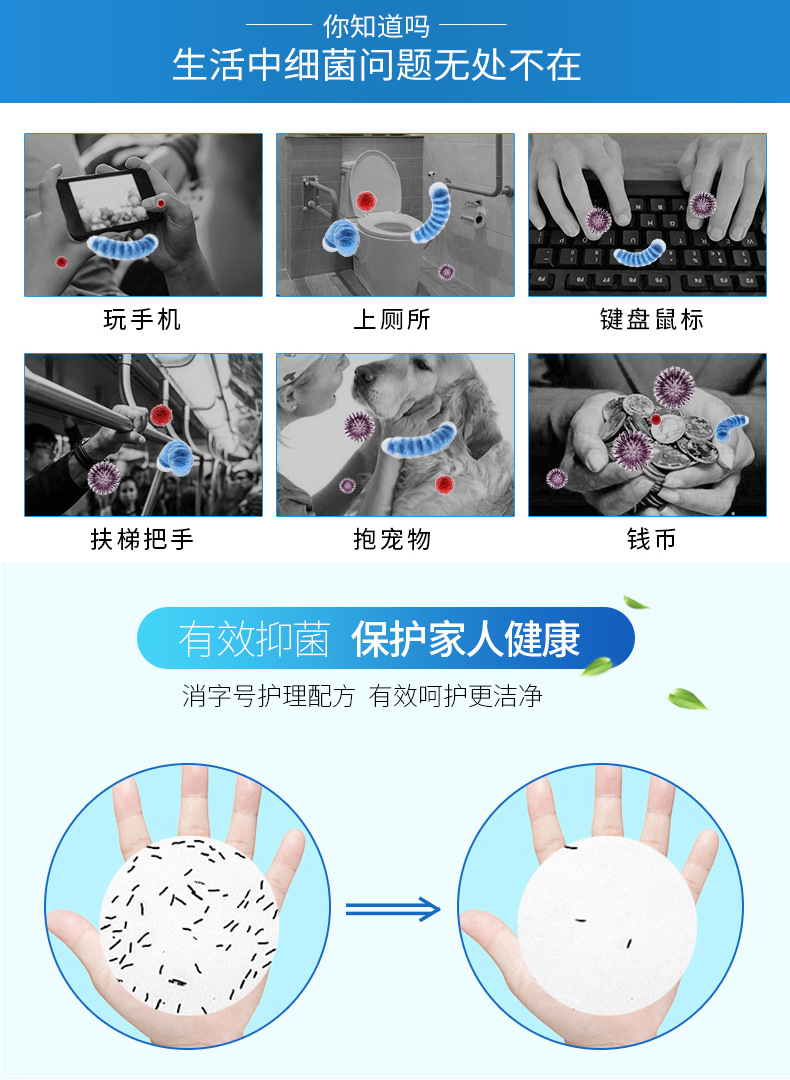 你知道吗
生活中细菌问题无处不在

玩手机

上厕所

键盘鼠标

扶梯把手

抱宠物

钱币

有效抑菌 保护家人健康

消字号护理配方 有效呵护更洁净