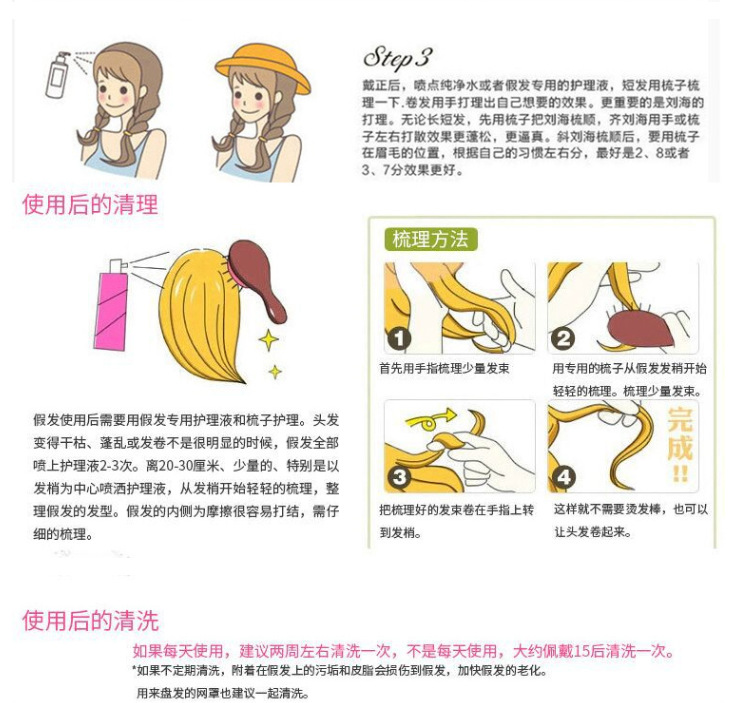 Step 3

戴正后，喷点纯净水或者假发专用的护理液，短发用梳子梳理一下.卷发用手打理出自己想要的效果。更重要的是刘海的打理。无论长短发，先用梳子把刘海梳顺，齐刘海用手或梳子左右打散效果更蓬松，更逼真。斜刘海梳顺后，要用梳子在眉毛的位置，根据自己的习惯左右分，最好是2、8或者3、7分效果更好。

使用后的清理

假发使用后需要用假发专用护理液和梳子护理。头发变得干枯、蓬乱或发卷不是很明显的时候，假发全部喷上护理液2-3次。离20-30厘米、少量的、特别是以发梢为中心喷洒护理液，从发梢开始轻轻的梳理，整理假发的发型。假发的内侧为摩擦很容易打结，需仔细的梳理。

梳理方法

1 首先用手指梳理少量发束

2 用专用的梳子从假发发稍开始轻轻的梳理。梳理少量发束。

3 把梳理好的发束卷在手指上转到发梢。

4 完成!! 这样就不需要烫发棒，也可以让头发卷起来。

使用后的清洗

如果每天使用，建议两周左右清洗一次，不是每天使用，大约佩戴15后清洗一次。

*如果不定期清洗，附着在假发上的污垢和皮脂会损伤到假发，加快假发的老化。

用来盘发的网罩也建议一起清洗。