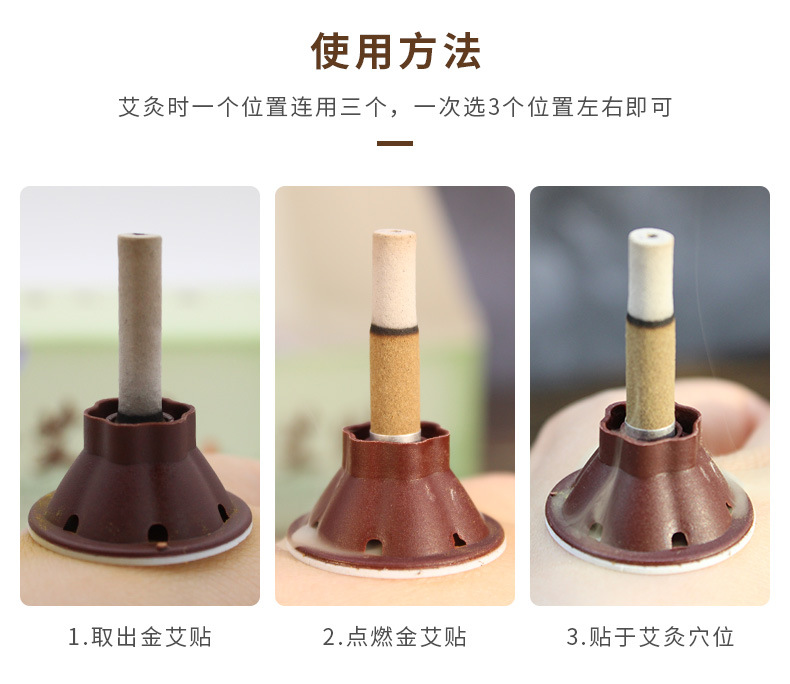 使用方法

艾灸时一个位置连用三个，一次选3个位置左右即可

1.取出金艾贴

2.点燃金艾贴

3.贴于艾灸穴位