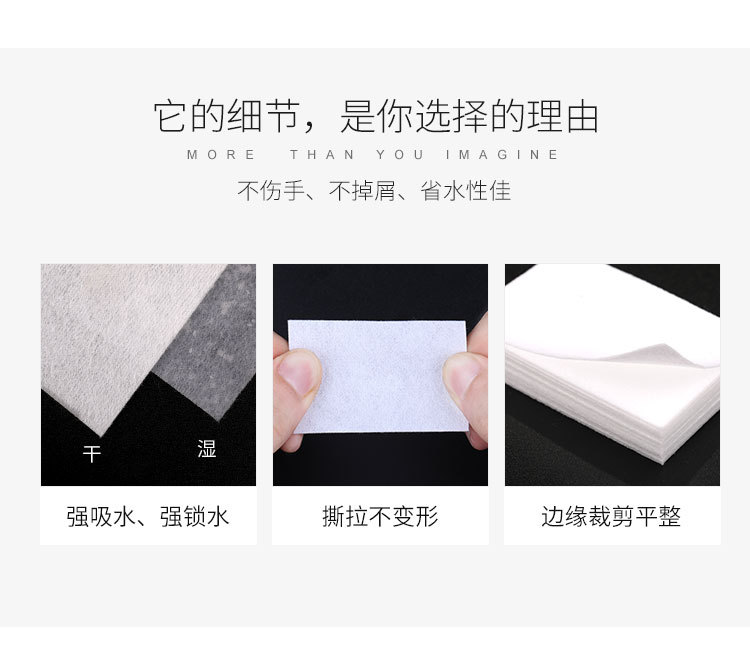 它的细节，是你选择的理由

MORE THAN YOU IMAGINE

不伤手、不掉屑、省水性佳

干

湿

强吸水、强锁水

撕拉不变形

边缘裁剪平整