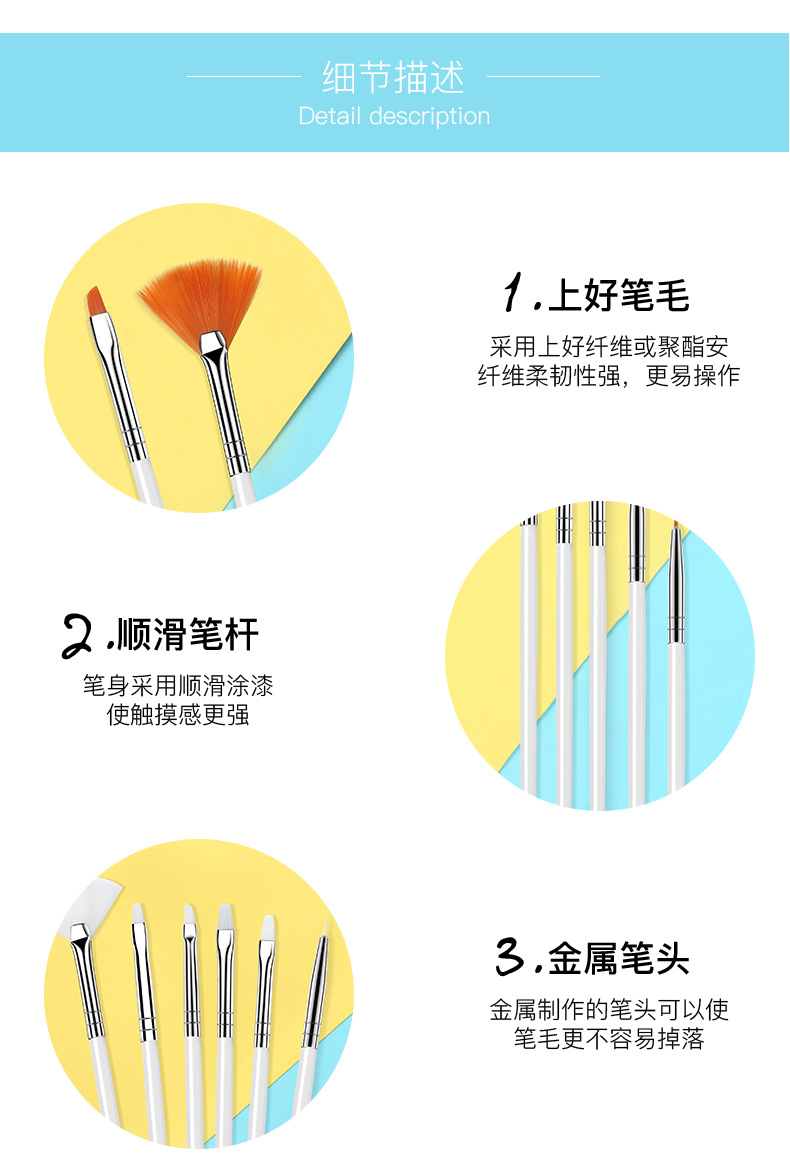 细节描述
Detail description

1.上好笔毛
采用上好纤维或聚酯安纤维柔韧性强，更易操作

2.顺滑笔杆
笔身采用顺滑涂漆使触摸感更强

3.金属笔头
金属制作的笔头可以使笔毛更不容易掉落