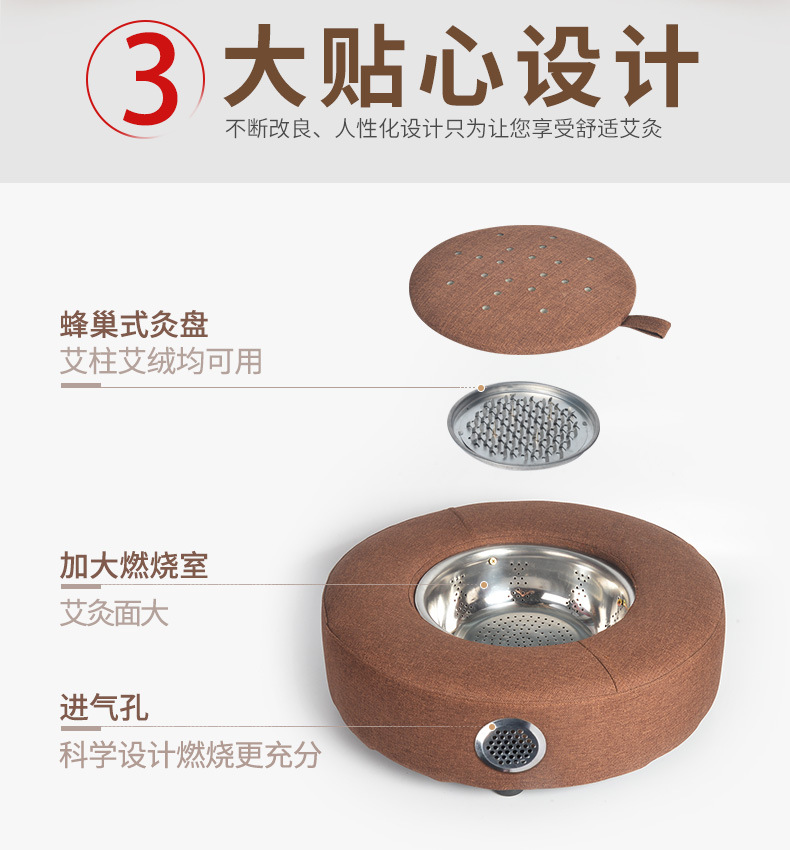 3 大贴心设计
不断改良、人性化设计只为让您享受舒适艾灸

蜂巢式灸盘
艾柱艾绒均可用

加大燃烧室
艾灸面大

进气孔
科学设计燃烧更充分