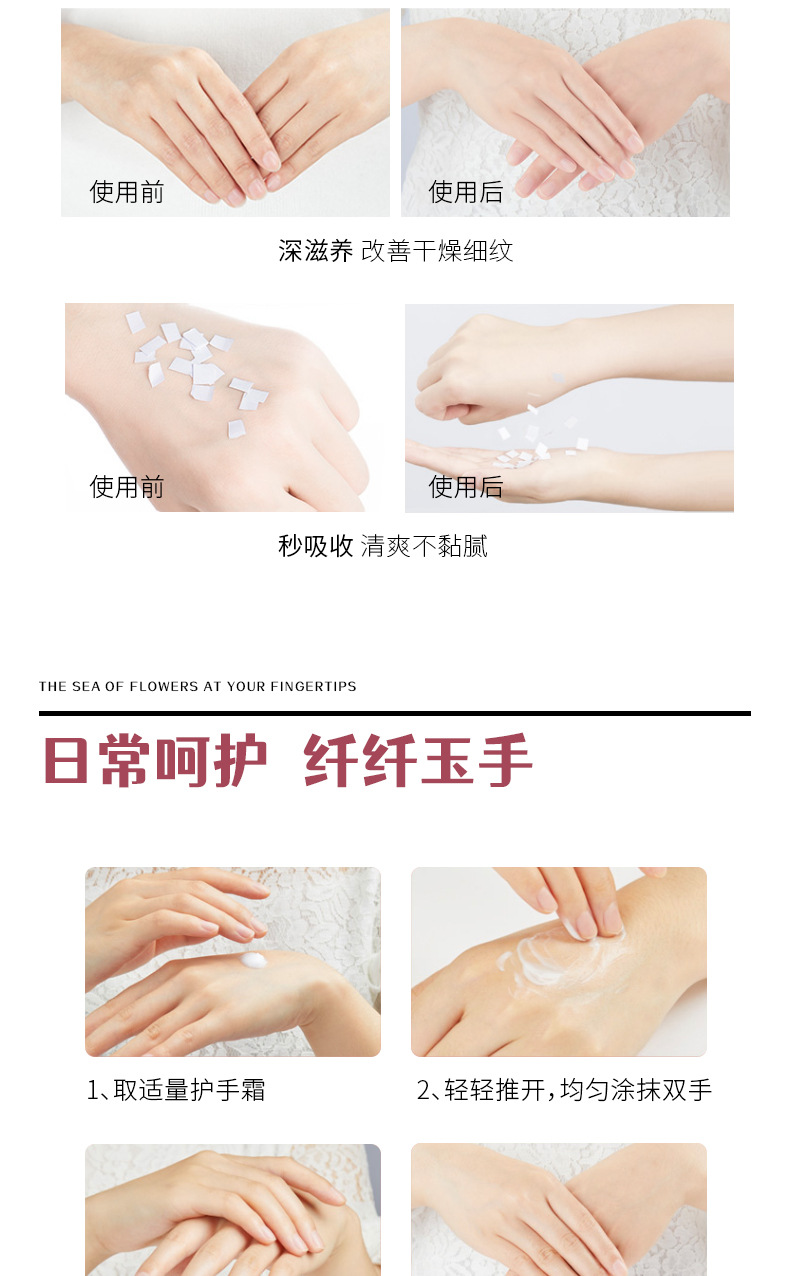 使用前

使用后

深滋养 改善干燥细纹

使用前

使用后

秒吸收 清爽不黏腻

THE SEA OF FLOWERS AT YOUR FINGERTIPS

日常呵护 纤纤玉手

1、取适量护手霜

2、轻轻推开，均匀涂抹双手