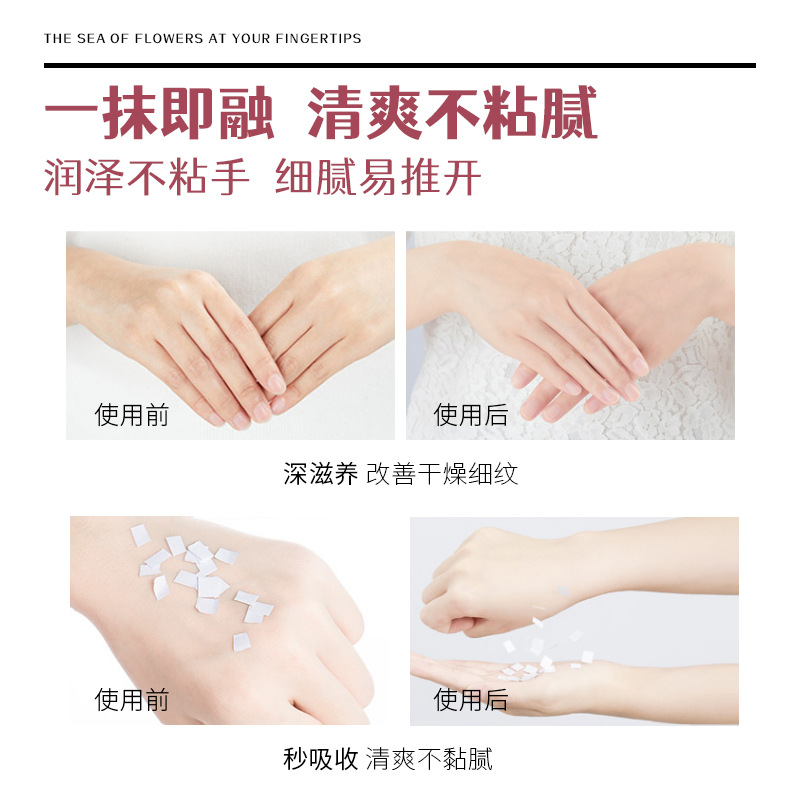 THE SEA OF FLOWERS AT YOUR FINGERTIPS

一抹即融 清爽不粘腻

润泽不粘手 细腻易推开

使用前

使用后

深滋养 改善干燥细纹

使用前

使用后

秒吸收 清爽不黏腻