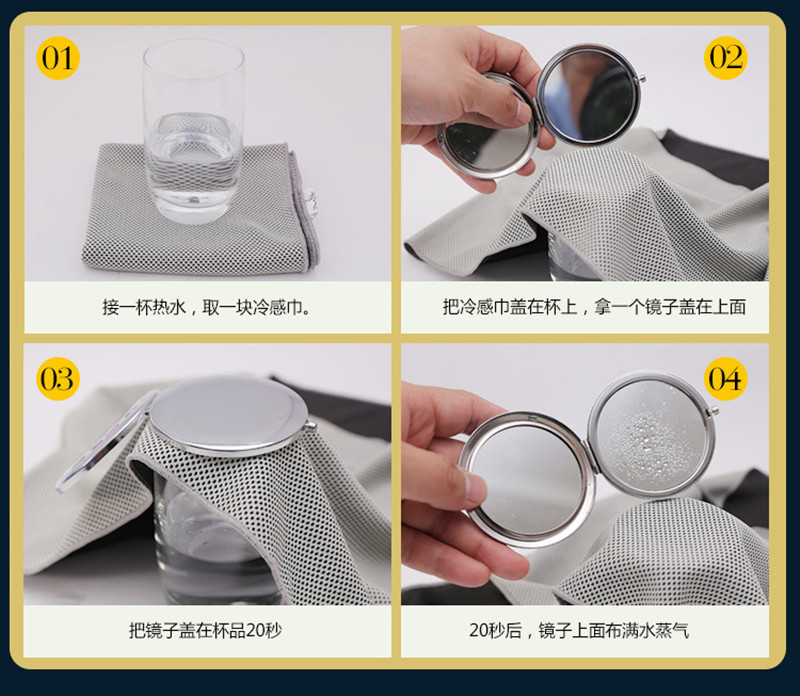 01

接一杯热水，取一块冷感巾。

02

把冷感巾盖在杯上，拿一个镜子盖在上面

03

把镜子盖在杯品20秒

04

20秒后，镜子上面布满水蒸气