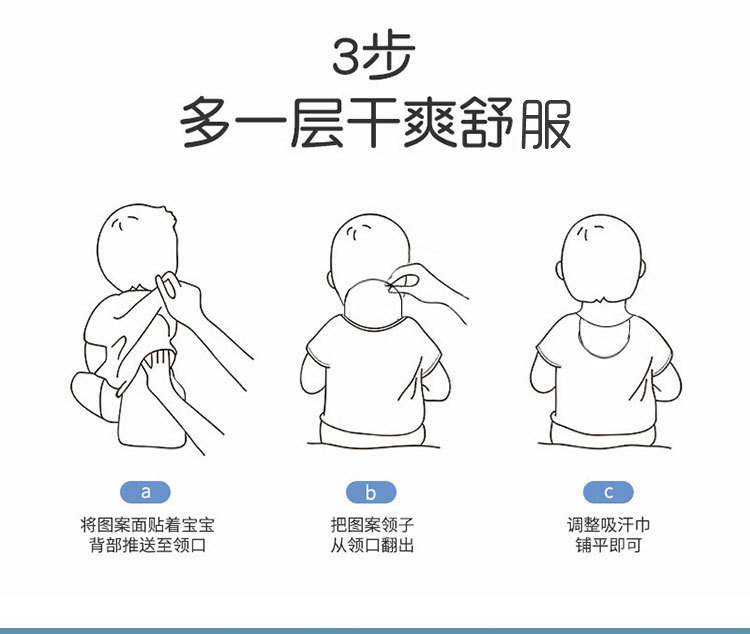 3步
多一层干爽舒服

a
将图案面贴着宝宝背部推送至领口

b
把图案领子从领口翻出

c
调整吸汗巾铺平即可