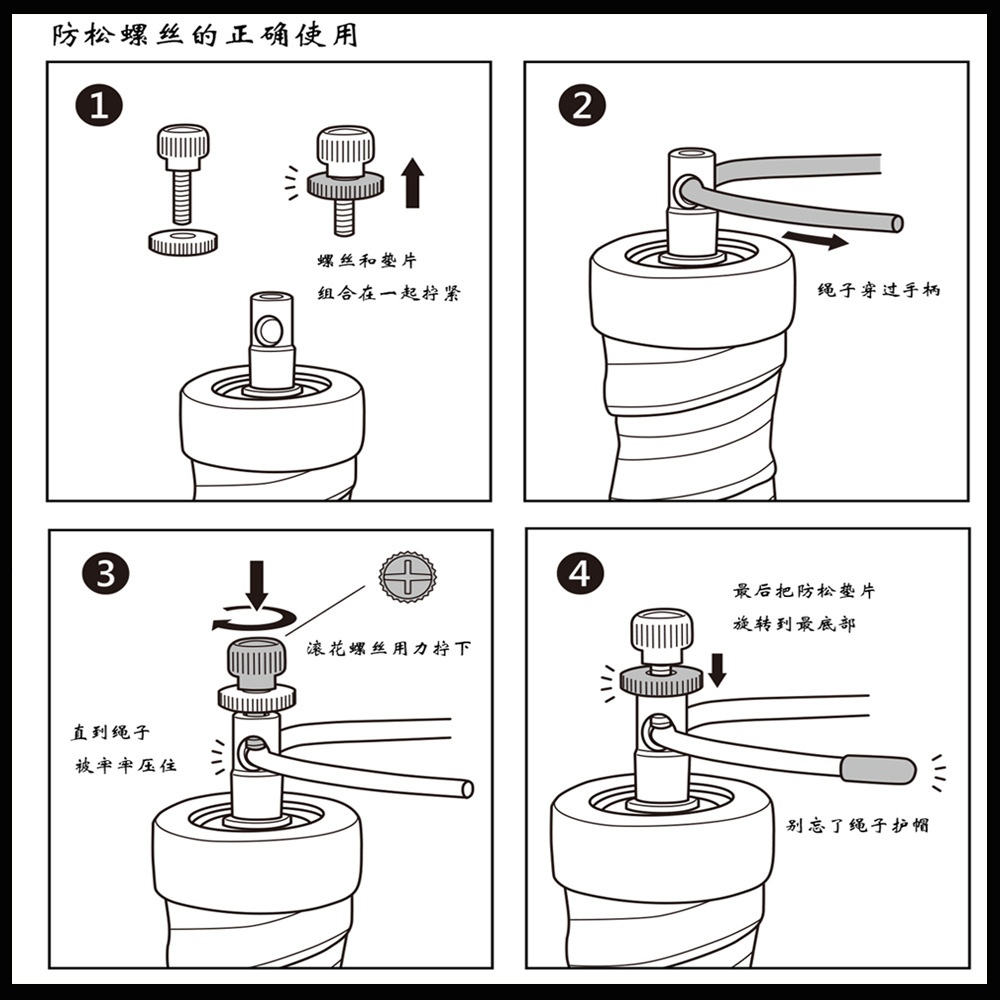 防松螺丝的正确使用

1

螺丝和垫片
组合在一起拧紧

2

绳子穿过手柄

3

滚花螺丝用力拧下

直到绳子
被牢牢压住

4

最后把防松垫片
旋转到最底部

别忘了绳子护帽