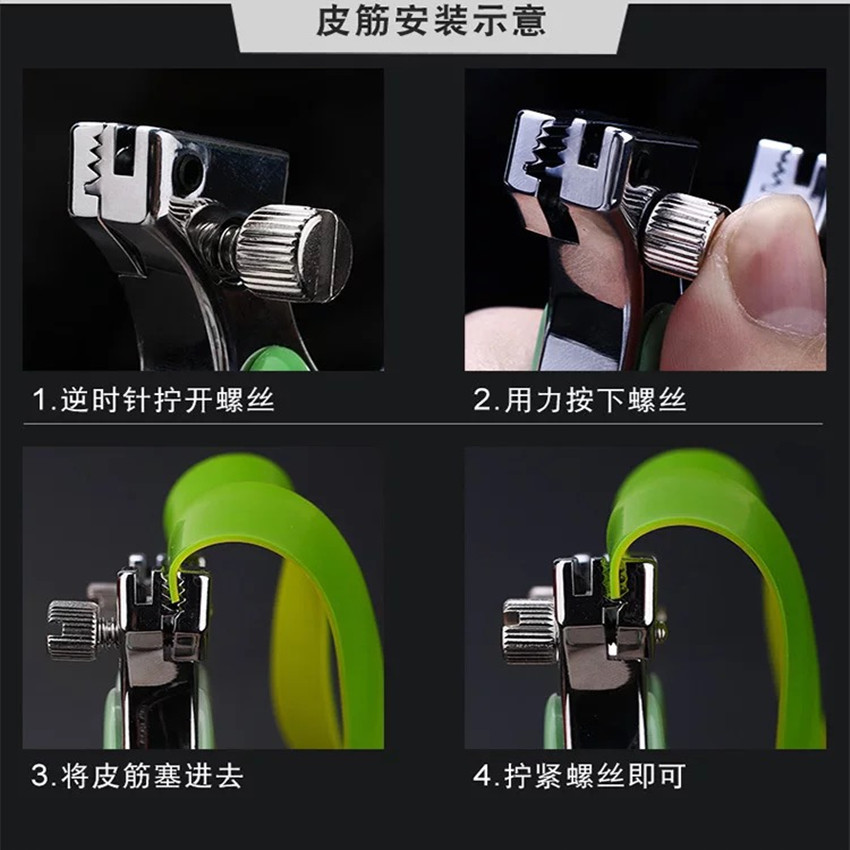 皮筋安装示意

1.逆时针拧开螺丝

2.用力按下螺丝

3.将皮筋塞进去

4.拧紧螺丝即可