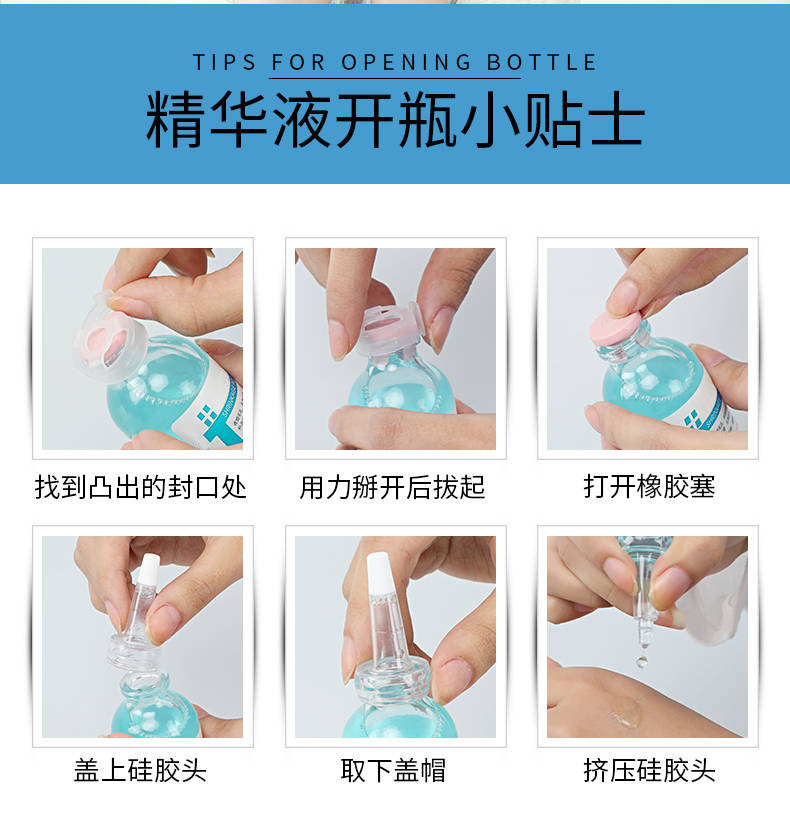 TIPS FOR OPENING BOTTLE

精华液开瓶小贴士

找到凸出的封口处

用力掰开后拔起

打开橡胶塞

盖上硅胶头

取下盖帽

挤压硅胶头