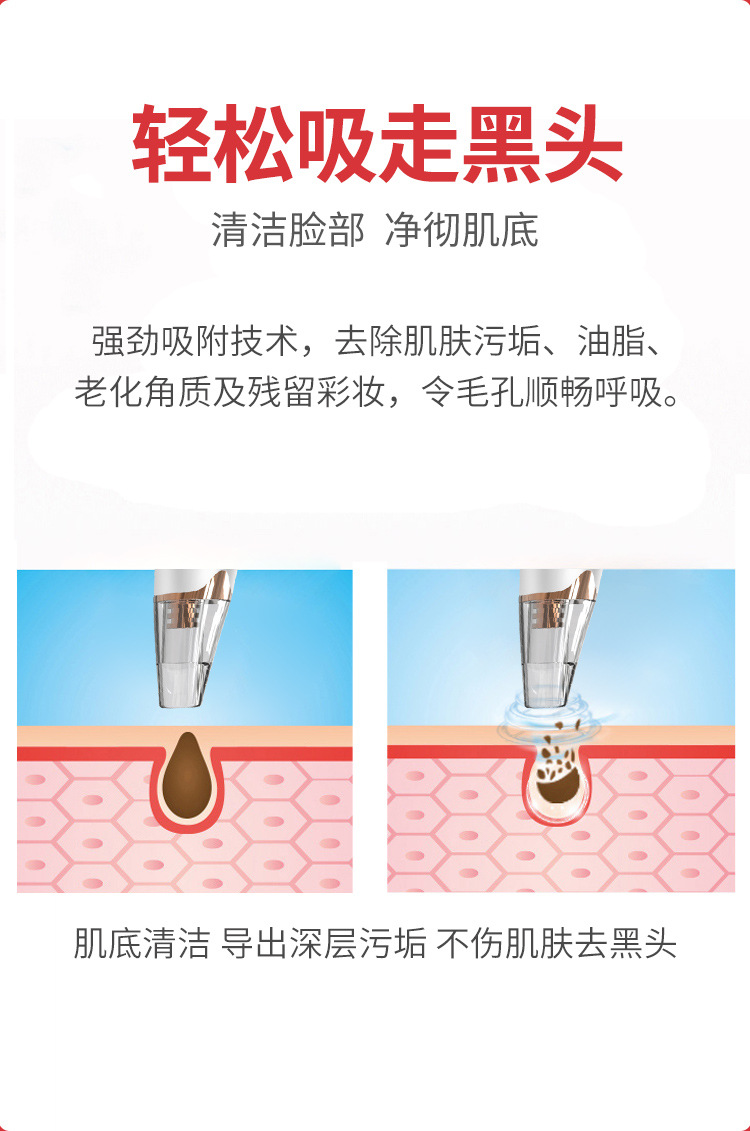 轻松吸走黑头

清洁脸部 净彻肌底

强劲吸附技术，去除肌肤污垢、油脂、老化角质及残留彩妆，令毛孔顺畅呼吸。

肌底清洁 导出深层污垢 不伤肌肤去黑头