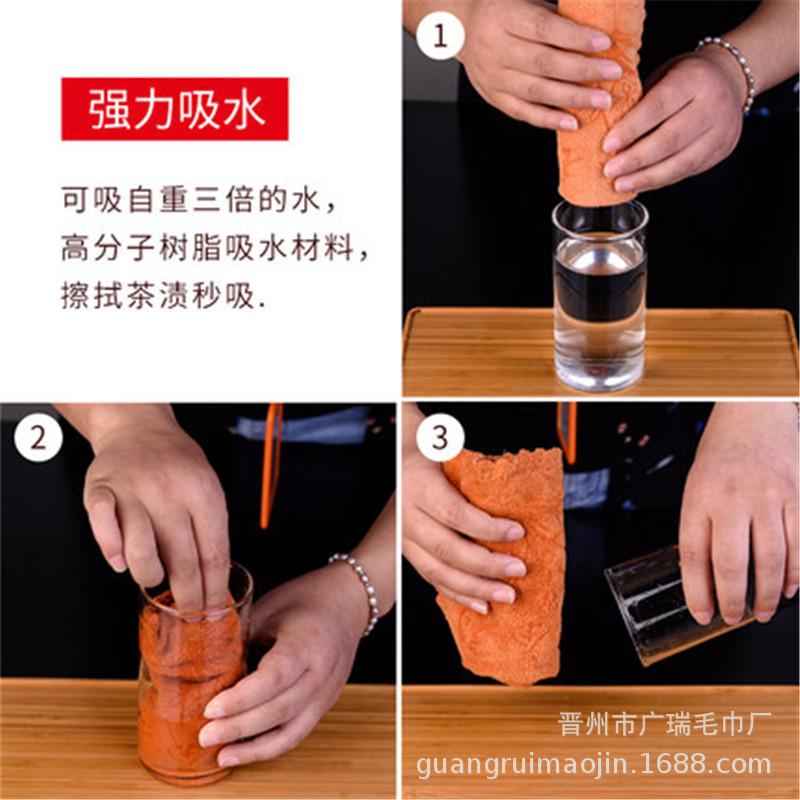 强力吸水

可吸自重三倍的水，
高分子树脂吸水材料，
擦拭茶渍秒吸.

1

2

3

晋州市广瑞毛巾厂
guangruimaojin.1688.com