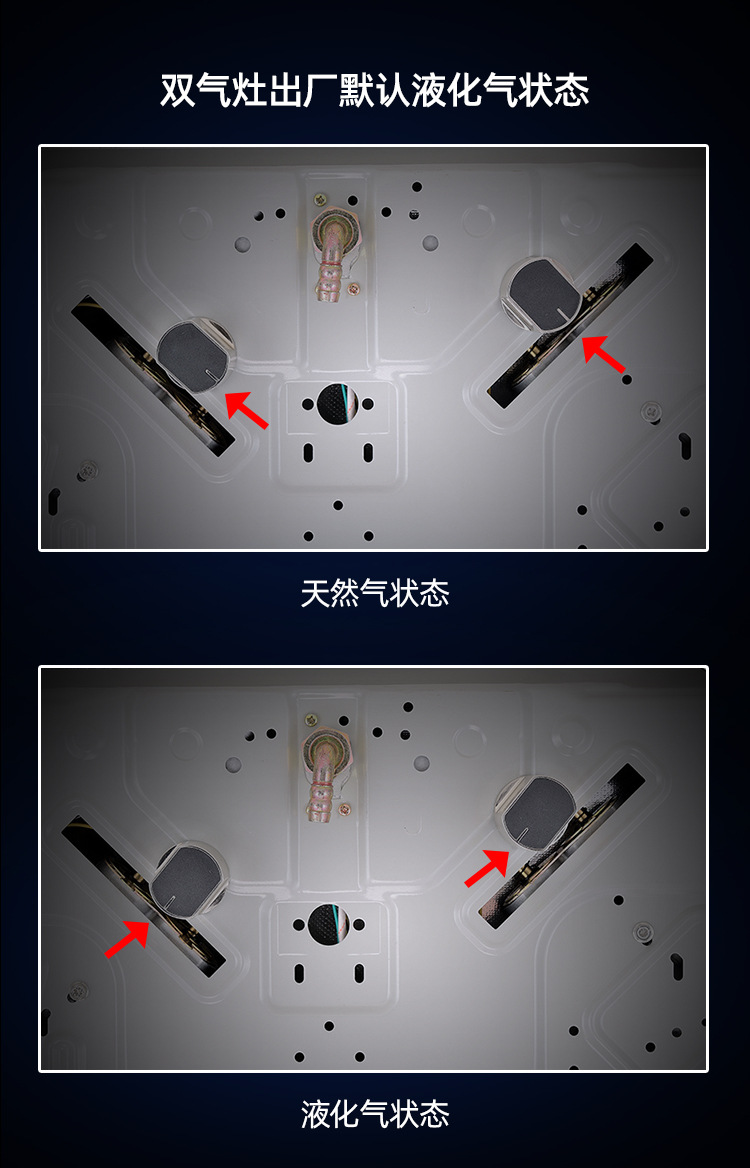 双气灶出厂默认液化气状态

天然气状态

液化气状态