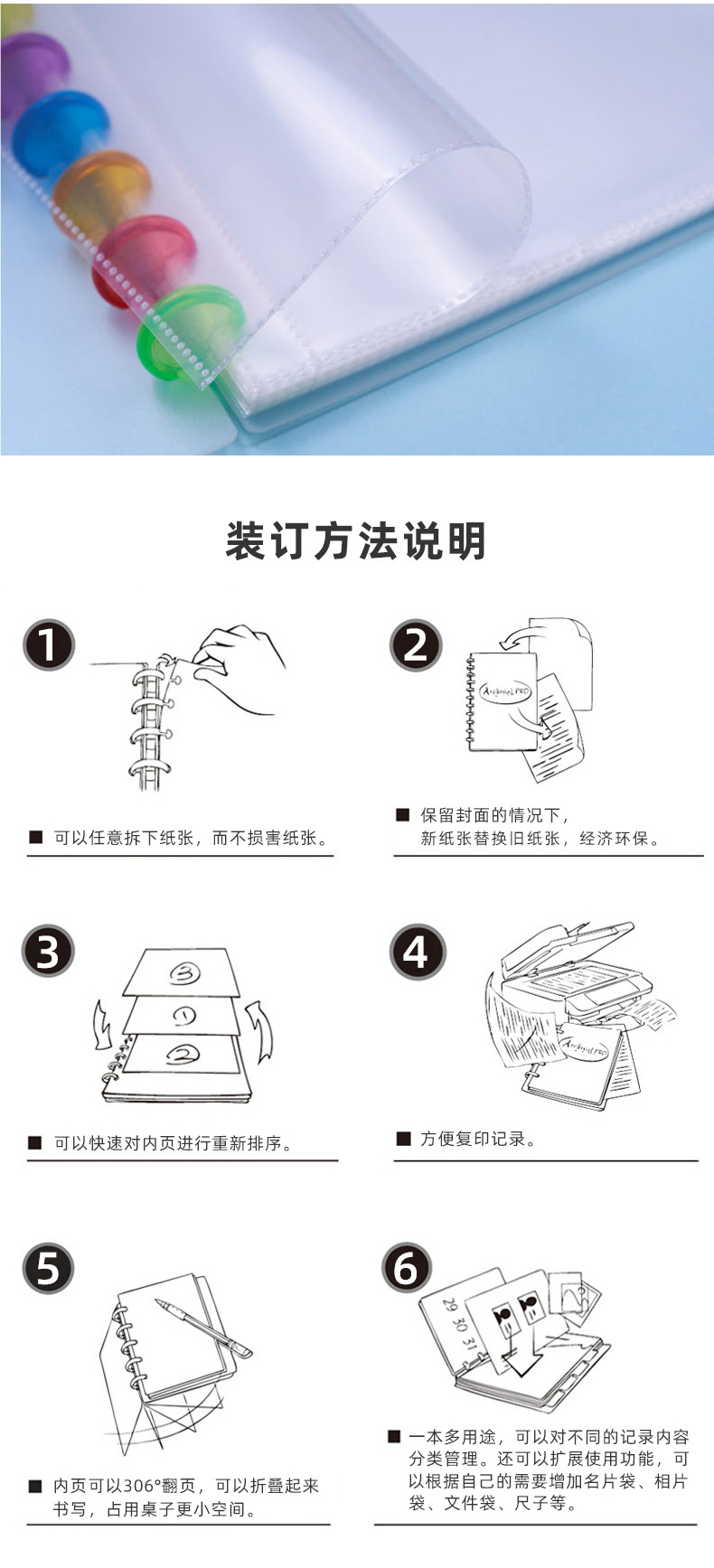 装订方法说明

1

■ 可以任意拆下纸张，而不损害纸张。

2

Archival PRO

■ 保留封面的情况下，新纸张替换旧纸张，经济环保。

3

3
1
2

■ 可以快速对内页进行重新排序。

4

Archival PRO

■ 方便复印记录。

5

■ 内页可以306°翻页，可以折叠起来书写，占用桌子更小空间。

6

29 30 31

■ 一本多用途，可以对不同的记录内容分类管理。还可以扩展使用功能，可以根据自己的需要增加名片袋、相片袋、文件袋、尺子等。