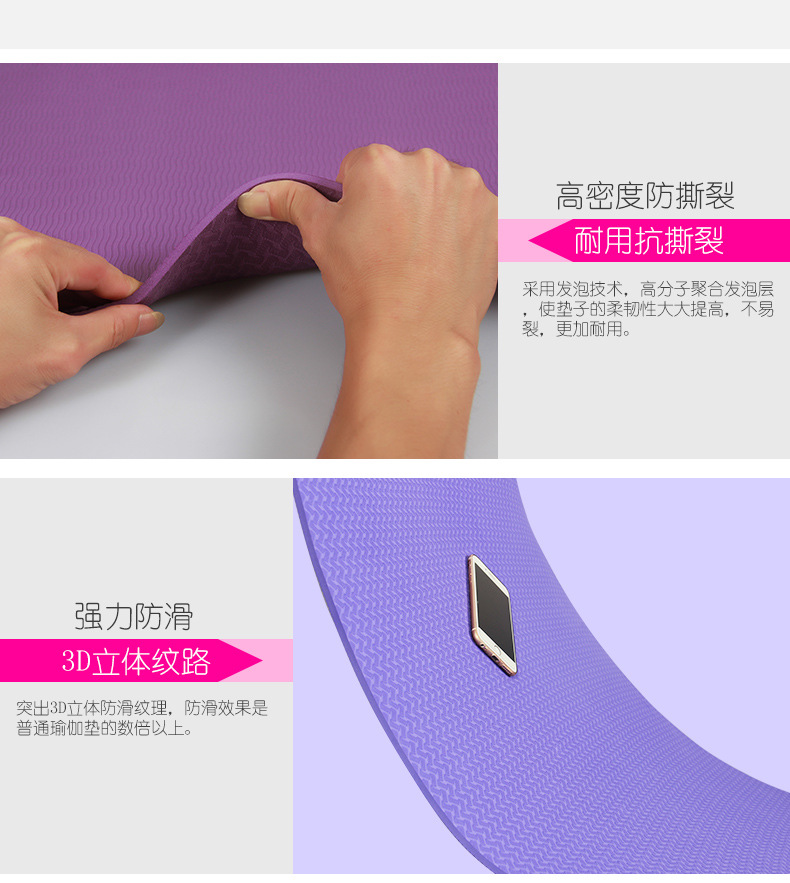 高密度防撕裂

耐用抗撕裂

采用发泡技术，高分子聚合发泡层，使垫子的柔韧性大大提高，不易裂，更加耐用。

强力防滑

3D立体纹路

突出3D立体防滑纹理，防滑效果是普通瑜伽垫的数倍以上。