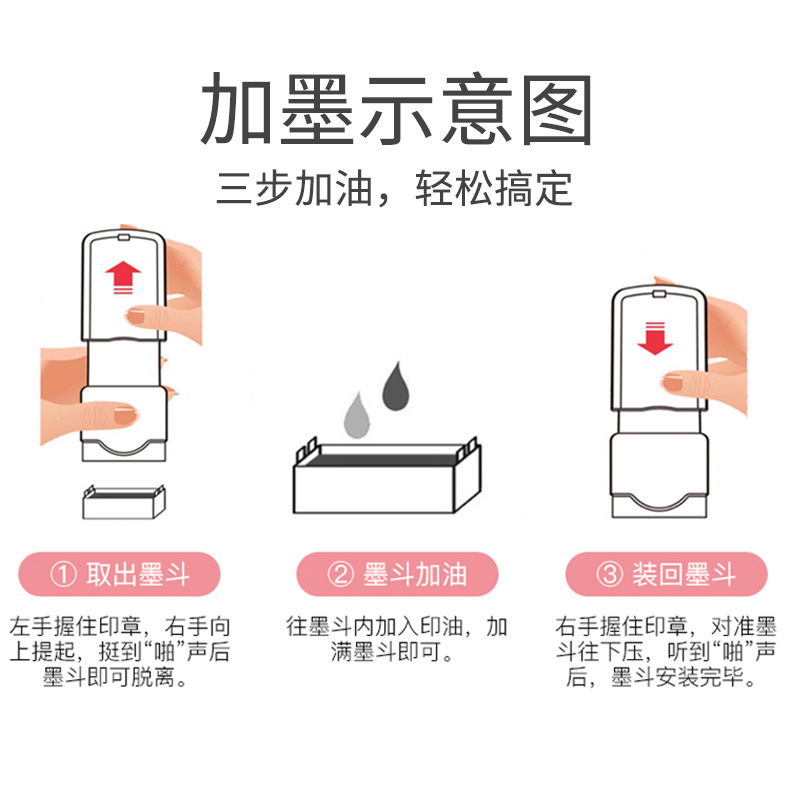 加墨示意图

三步加油，轻松搞定

① 取出墨斗

左手握住印章，右手向上提起，挺到“啪”声后墨斗即可脱离。

② 墨斗加油

往墨斗内加入印油，加满墨斗即可。

③ 装回墨斗

右手握住印章，对准墨斗往下压，听到“啪”声后，墨斗安装完毕。