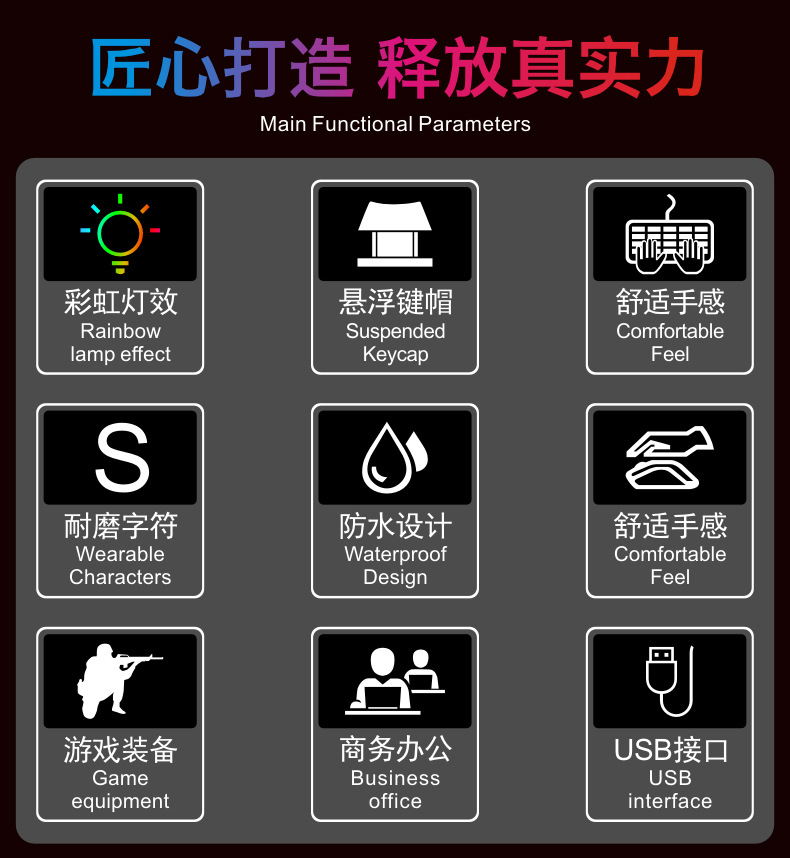 匠心打造 释放真实力
Main Functional Parameters

彩虹灯效
Rainbow lamp effect

悬浮键帽
Suspended Keycap

舒适手感
Comfortable Feel

S

耐磨字符
Wearable Characters

防水设计
Waterproof Design

舒适手感
Comfortable Feel

游戏装备
Game equipment

商务办公
Business office

USB接口
USB interface