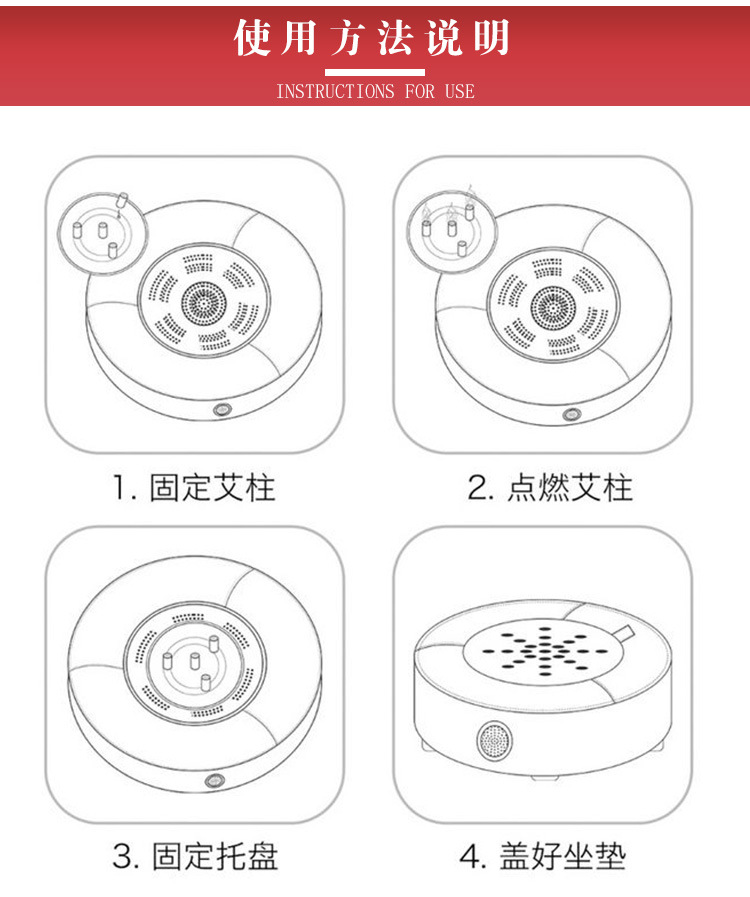 使用方法说明

INSTRUCTIONS FOR USE

1. 固定艾柱

2. 点燃艾柱

3. 固定托盘

4. 盖好坐垫