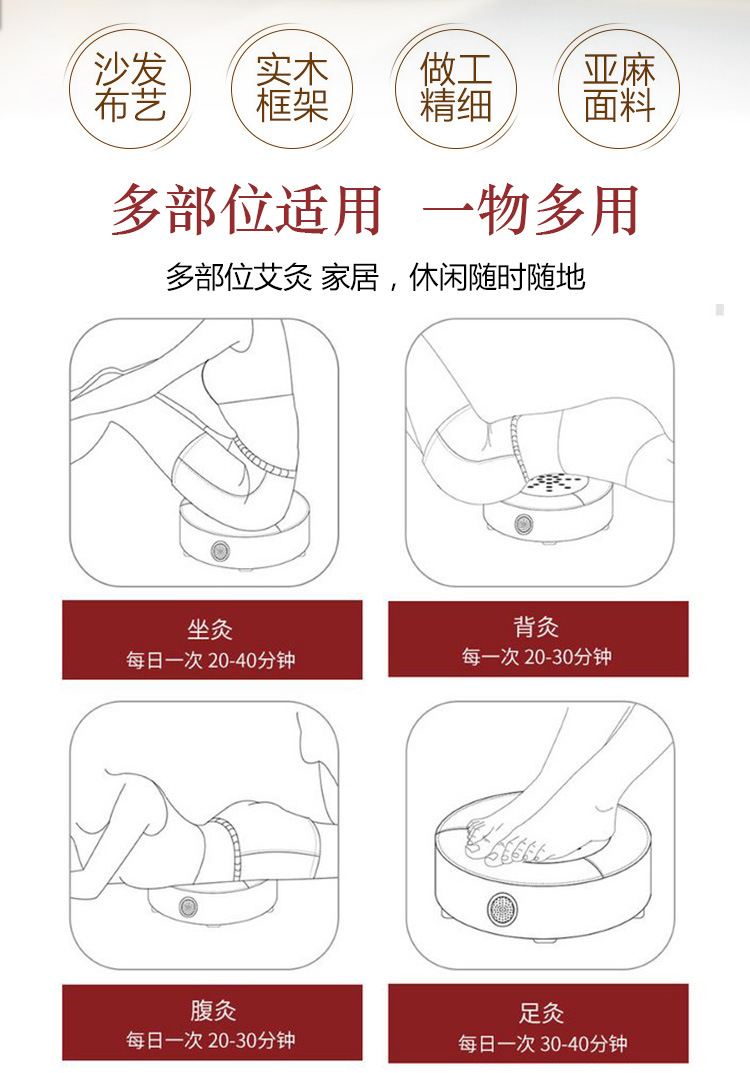 沙发布艺

实木框架

做工精细

亚麻面料

多部位适用 一物多用

多部位艾灸 家居，休闲随时随地

坐灸
每日一次 20-40分钟

背灸
每一次 20-30分钟

腹灸
每日一次 20-30分钟

足灸
每日一次 30-40分钟