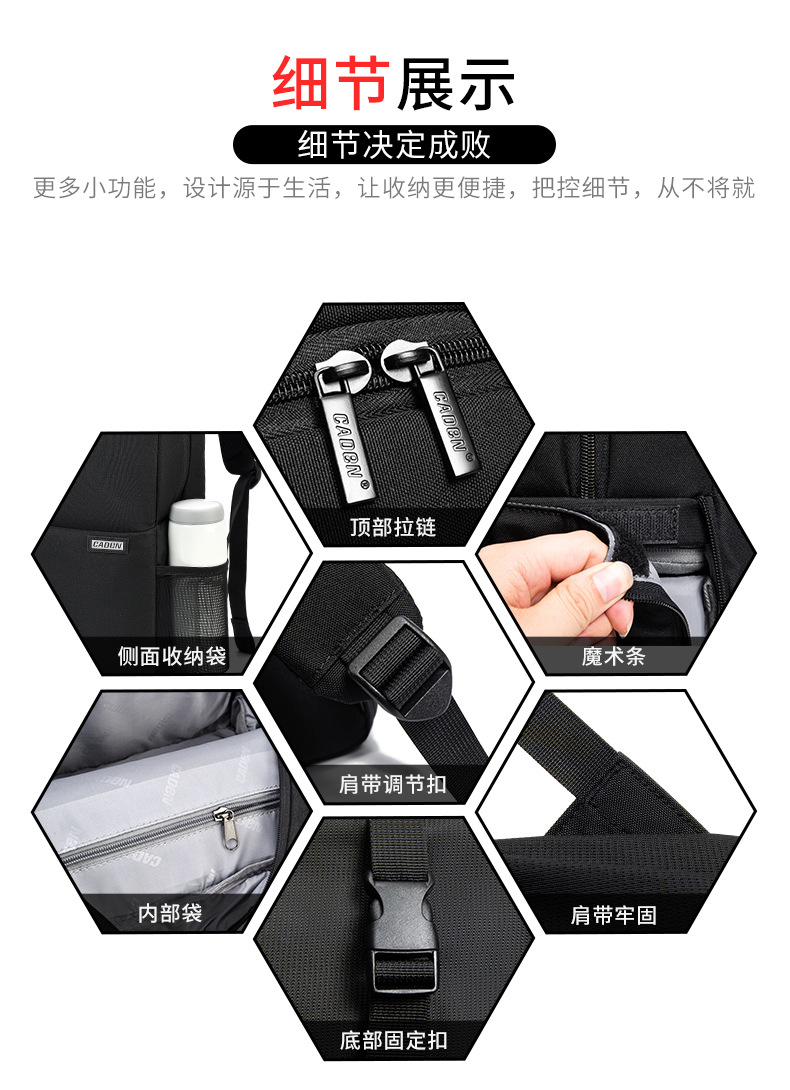 细节展示

细节决定成败

更多小功能，设计源于生活，让收纳更便捷，把控细节，从不将就

CADEN CADEN

顶部拉链

CADEN

侧面收纳袋

魔术条

肩带调节扣

内部袋

肩带牢固

底部固定扣