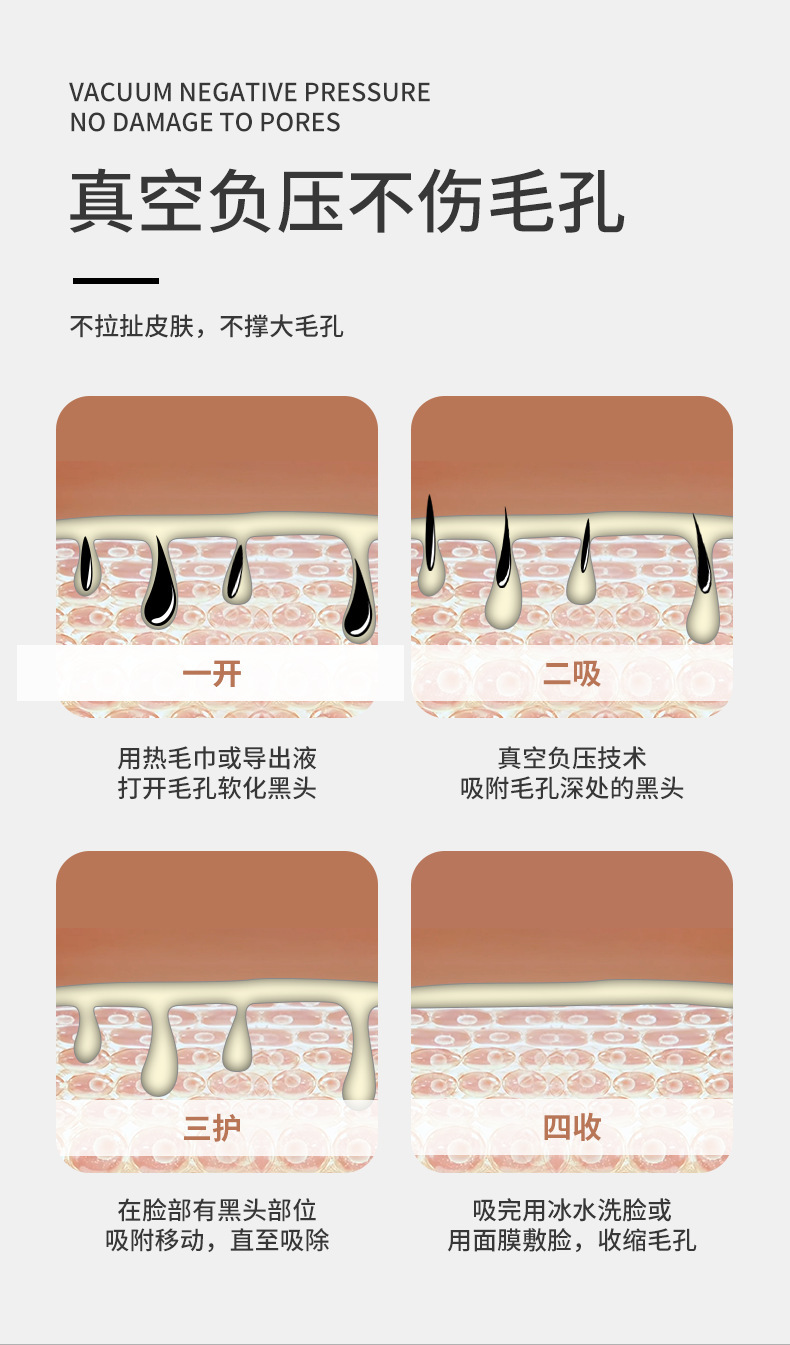 VACUUM NEGATIVE PRESSURE
NO DAMAGE TO PORES

真空负压不伤毛孔

不拉扯皮肤，不撑大毛孔

一开

用热毛巾或导出液
打开毛孔软化黑头

二吸

真空负压技术
吸附毛孔深处的黑头

三护

在脸部有黑头部位
吸附移动，直至吸除

四收

吸完用冰水洗脸或
用面膜敷脸，收缩毛孔