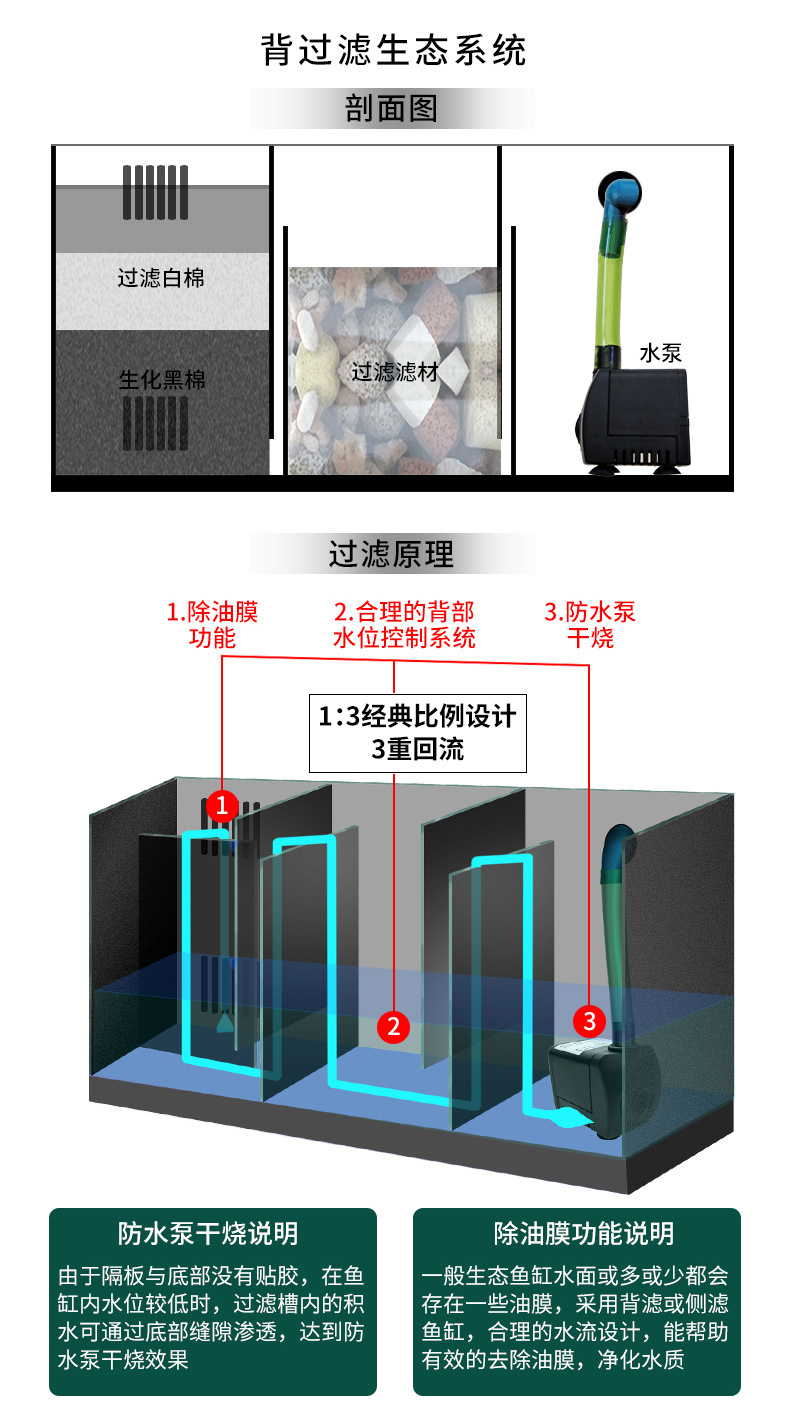 背过滤生态系统

剖面图

过滤白棉

生化黑棉

过滤滤材

水泵

过滤原理

1.除油膜功能

2.合理的背部水位控制系统

3.防水泵干烧

1:3经典比例设计
3重回流

1

2

3

防水泵干烧说明

由于隔板与底部没有贴胶，在鱼缸内水位较低时，过滤槽内的积水可通过底部缝隙渗透，达到防水泵干烧效果

除油膜功能说明

一般生态鱼缸水面或多或少都会存在一些油膜，采用背滤或侧滤鱼缸，合理的水流设计，能帮助有效的去除油膜，净化水质