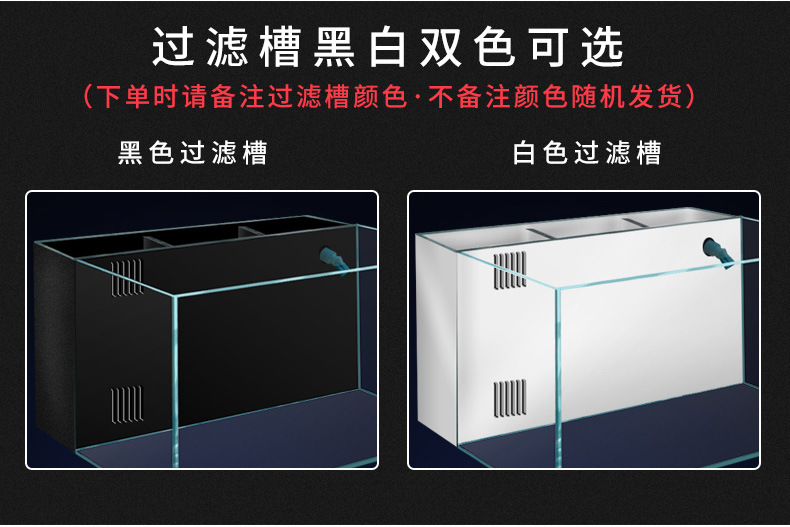 过滤槽黑白双色可选
（下单时请备注过滤槽颜色·不备注颜色随机发货）

黑色过滤槽

白色过滤槽