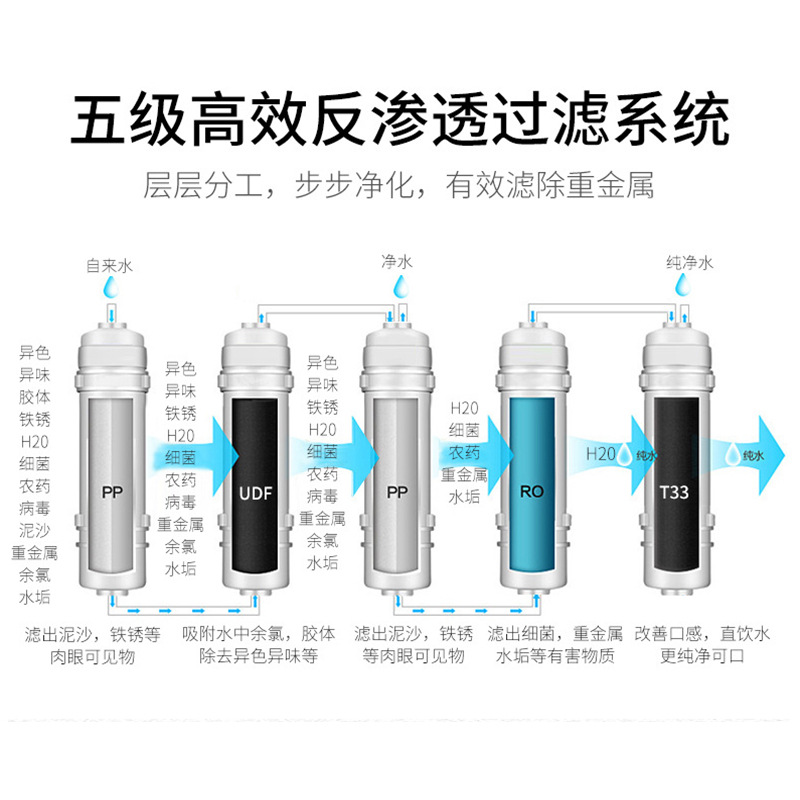 五级高效反渗透过滤系统

层层分工，步步净化，有效滤除重金属

自来水

净水

纯净水

异色
异味
胶体
铁锈
H20
细菌
农药
病毒
泥沙
重金属
余氯
水垢

PP

异色
异味
铁锈
H20
细菌
农药
病毒
重金属
余氯
水垢

UDF

异色
异味
铁锈
H20
细菌
农药
病毒
重金属
余氯
水垢

PP

H20
细菌
农药
重金属
水垢

RO

H20 纯水

T33

纯水

滤出泥沙，铁锈等肉眼可见物

吸附水中余氯，胶体除去异色异味等

滤出泥沙，铁锈等肉眼可见物

滤出细菌，重金属水垢等有害物质

改善口感，直饮水更纯净可口