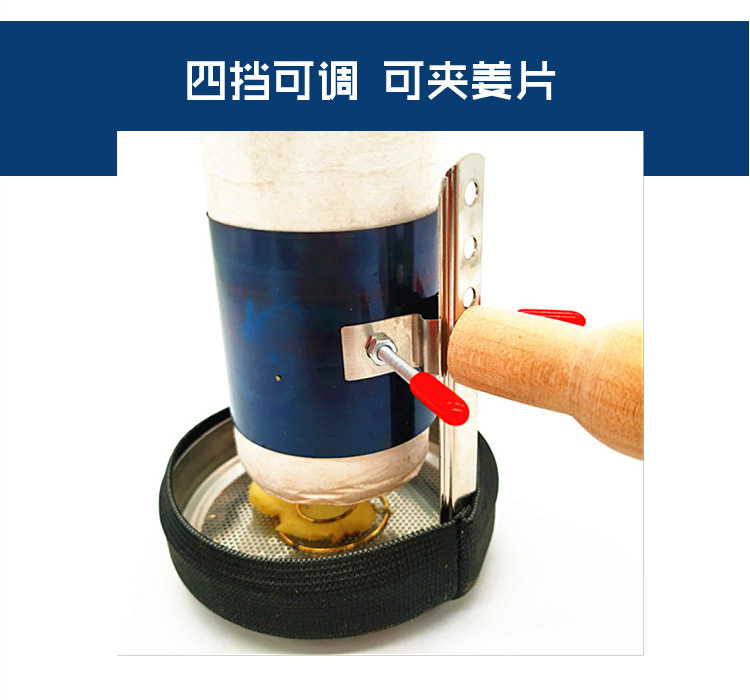 四挡可调 可夹姜片