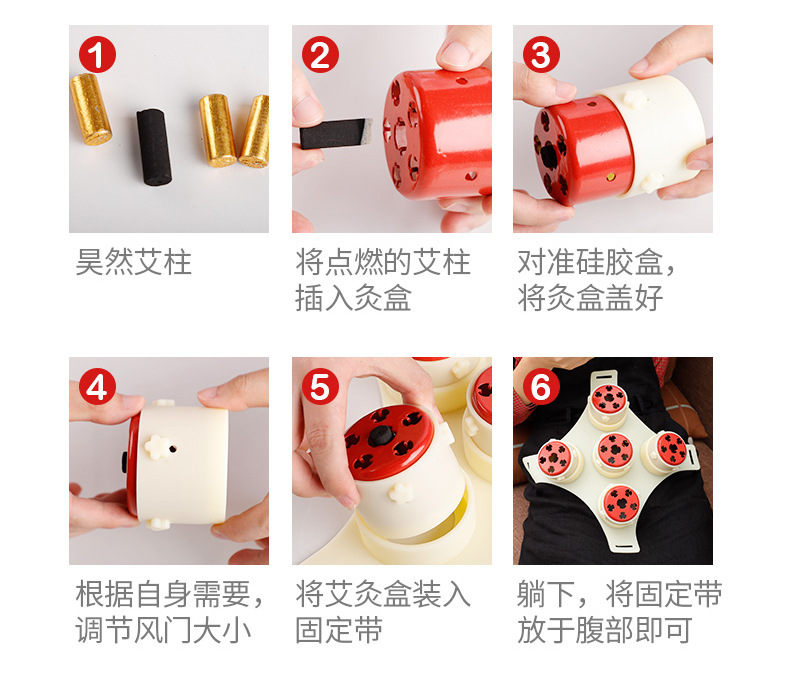 1
昊然艾柱

2
将点燃的艾柱插入灸盒

3
对准硅胶盒，将灸盒盖好

4
根据自身需要，调节风门大小

5
将艾灸盒装入固定带

6
躺下，将固定带放于腹部即可