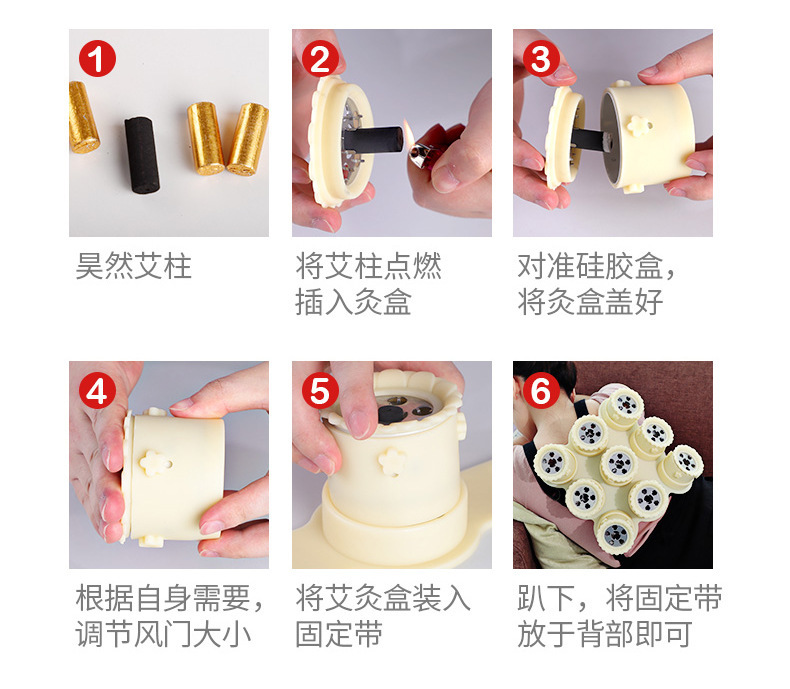 1

昊然艾柱

2

将艾柱点燃
插入灸盒

3

对准硅胶盒，
将灸盒盖好

4

根据自身需要，
调节风门大小

5

将艾灸盒装入
固定带

6

趴下，将固定带
放于背部即可