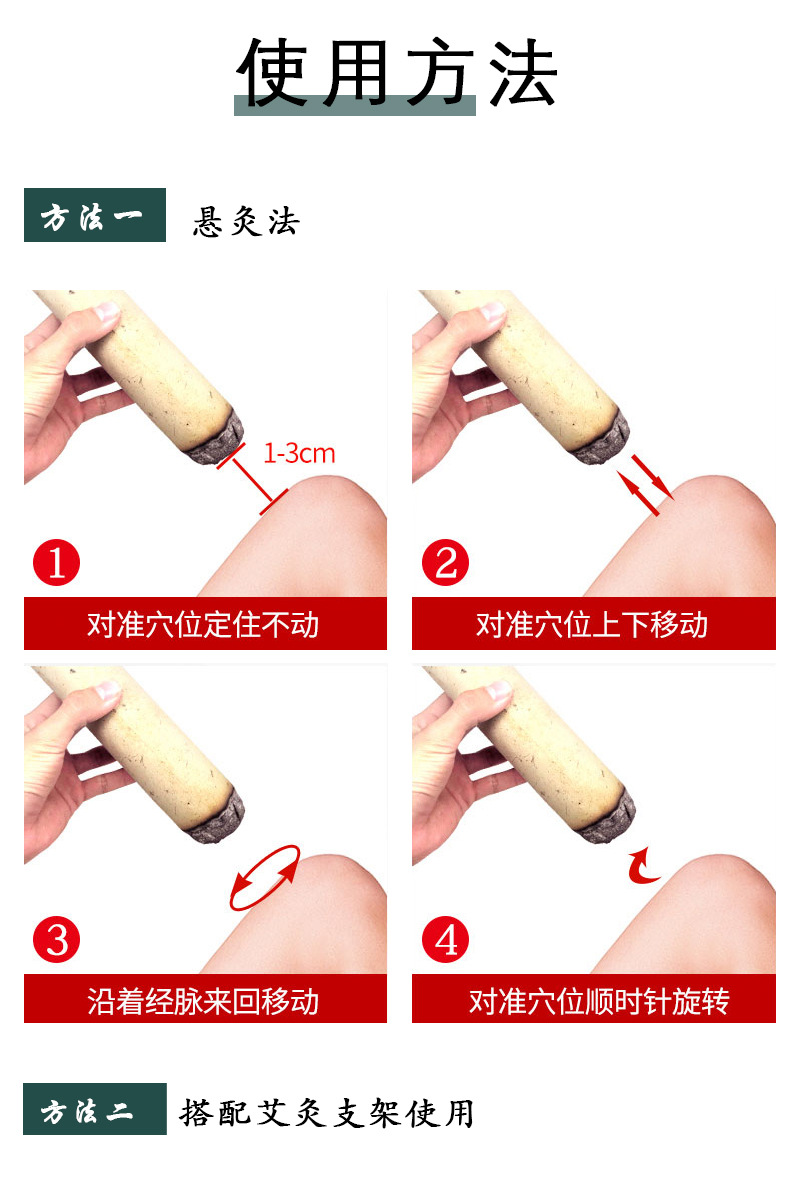 使用方法

方法一 悬灸法

1-3cm

1
对准穴位定住不动

2
对准穴位上下移动

3
沿着经脉来回移动

4
对准穴位顺时针旋转

方法二 搭配艾灸支架使用