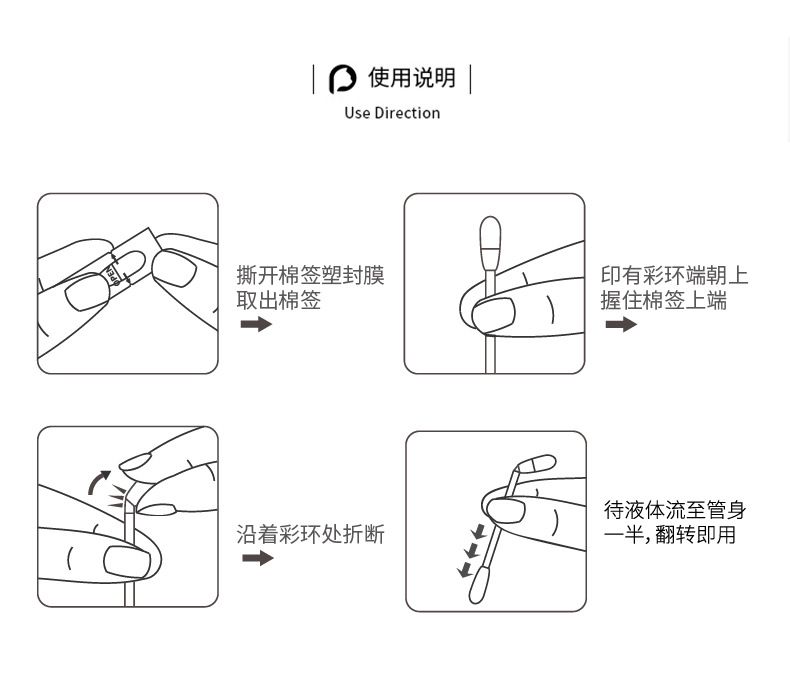 使用说明
Use Direction

OPEN

撕开棉签塑封膜
取出棉签

印有彩环端朝上
握住棉签上端

沿着彩环处折断

待液体流至管身
一半，翻转即用