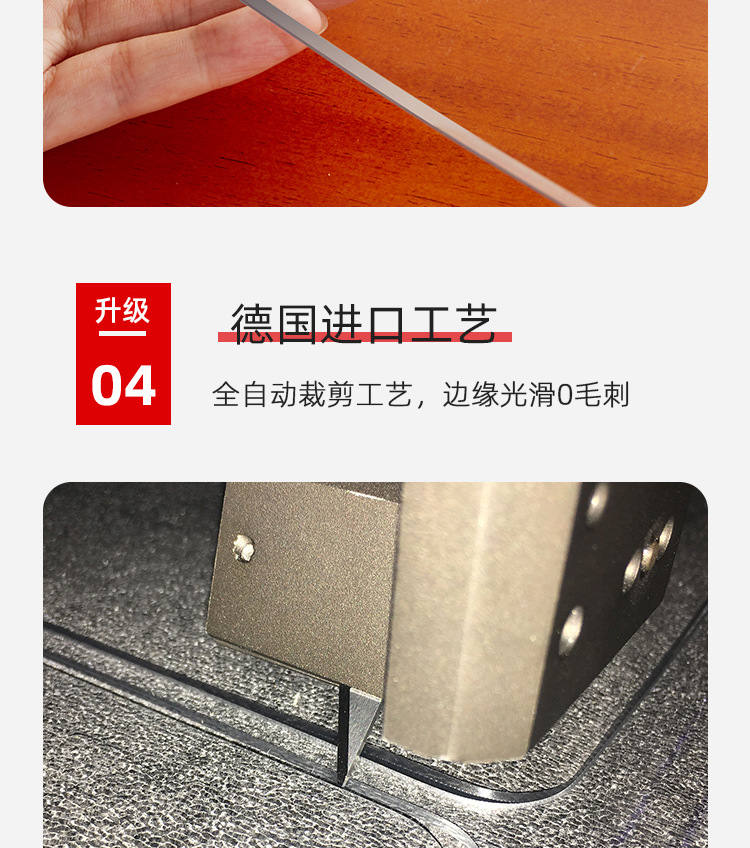 升级
04

德国进口工艺

全自动裁剪工艺，边缘光滑0毛刺