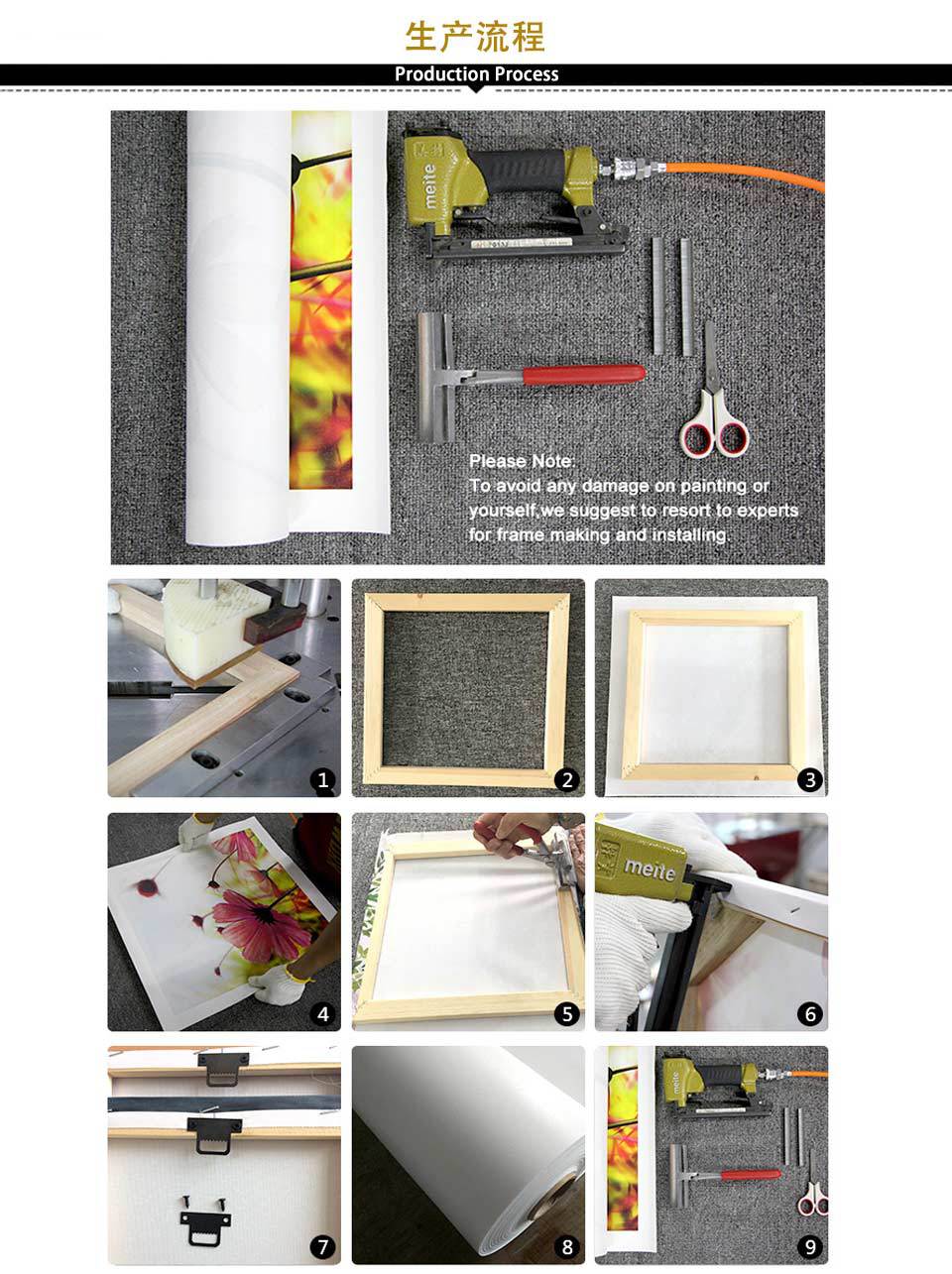 生产流程

Production Process

meite

Please Note:
To avoid any damage on painting or yourself,we suggest to resort to experts for frame making and installing.

1

2

3

4

5

meite

6

7

8

meite

9