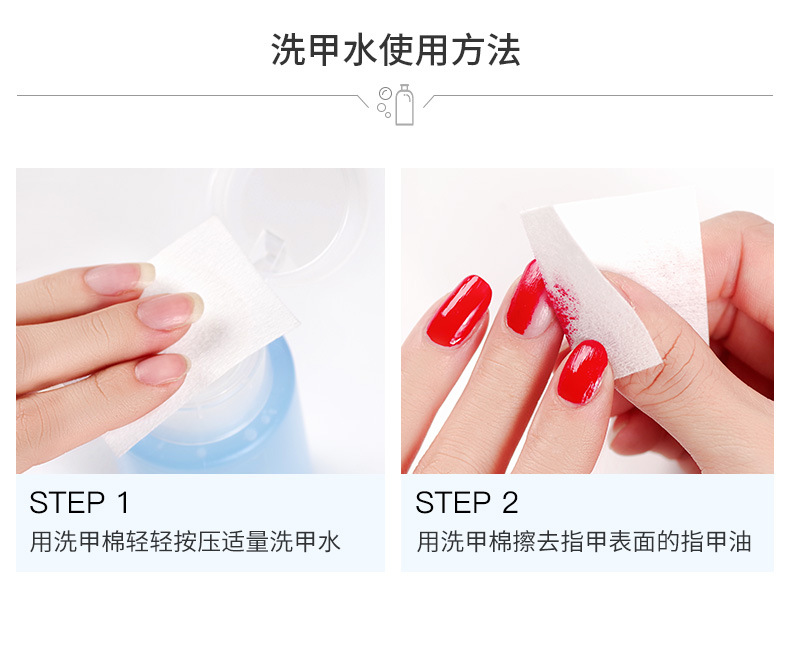 洗甲水使用方法

STEP 1
用洗甲棉轻轻按压适量洗甲水

STEP 2
用洗甲棉擦去指甲表面的指甲油