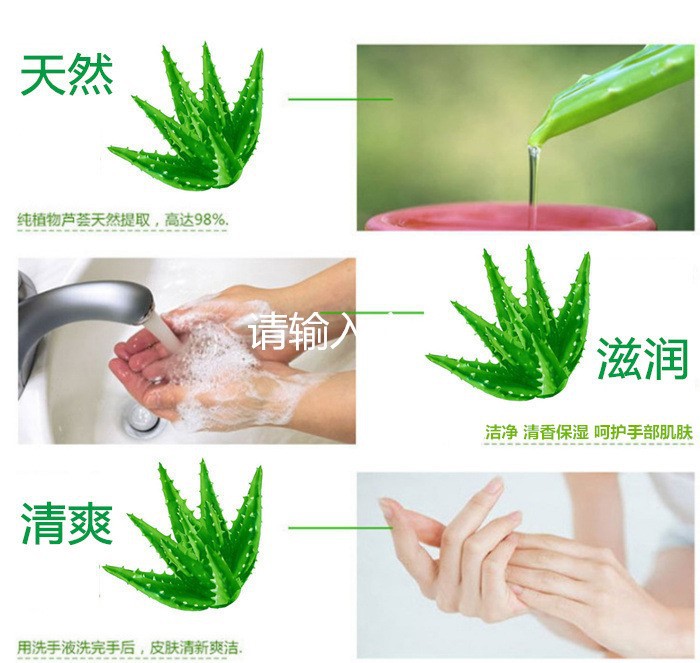 天然

纯植物芦荟天然提取，高达98%.

请输入

滋润

洁净 清香保湿 呵护手部肌肤

清爽

用洗手液洗完手后，皮肤清新爽洁.