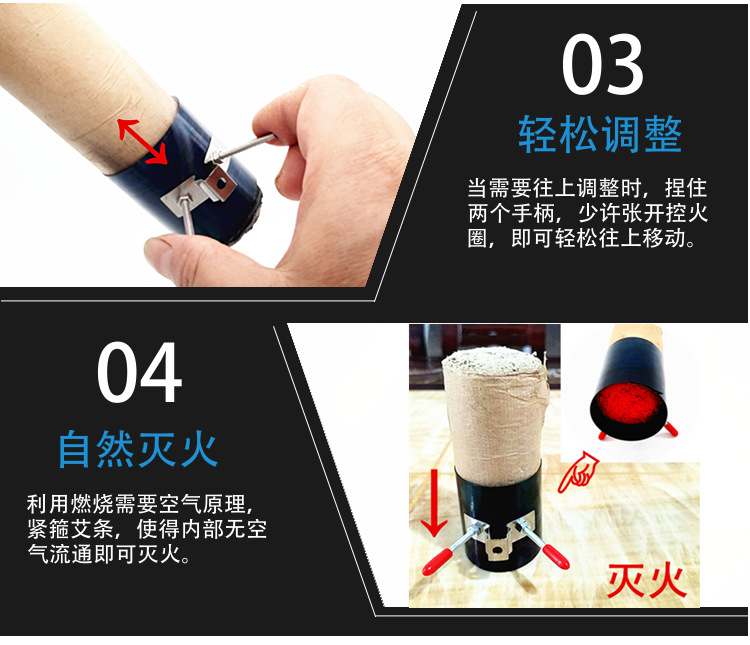 03
轻松调整

当需要往上调整时，捏住两个手柄，少许张开控火圈，即可轻松往上移动。

04
自然灭火

利用燃烧需要空气原理，紧箍艾条，使得内部无空气流通即可灭火。

灭火