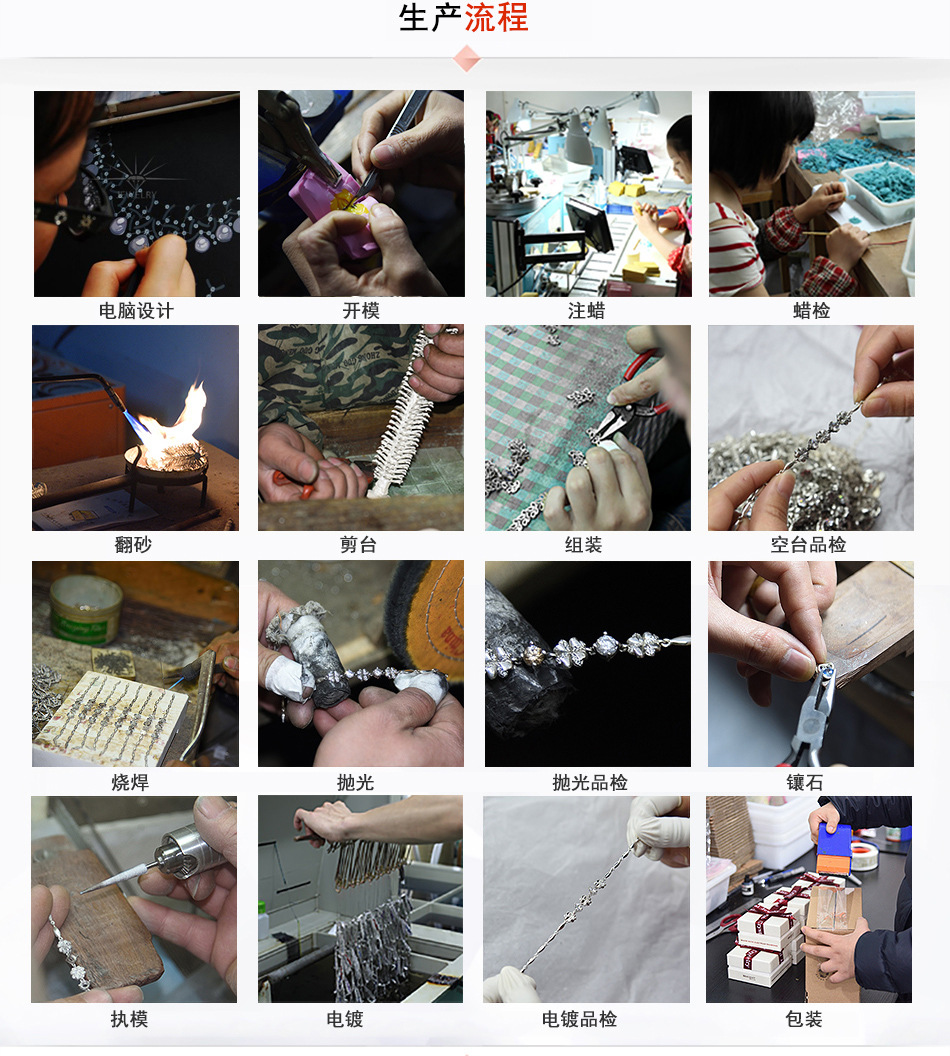 生产流程

电脑设计

开模

注蜡

蜡检

翻砂

剪台

组装

空台品检

烧焊

抛光

抛光品检

镶石

执模

电镀

电镀品检

包装