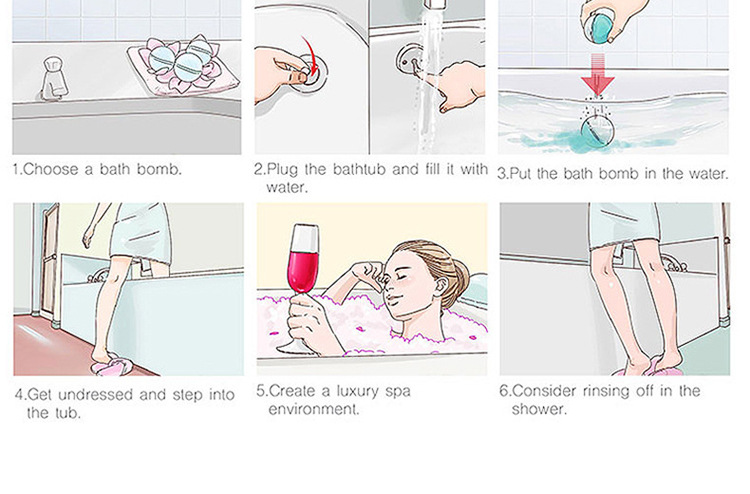 1.Choose a bath bomb.

2.Plug the bathtub and fill it with water.

3.Put the bath bomb in the water.

4.Get undressed and step into the tub.

5.Create a luxury spa environment.

6.Consider rinsing off in the shower.