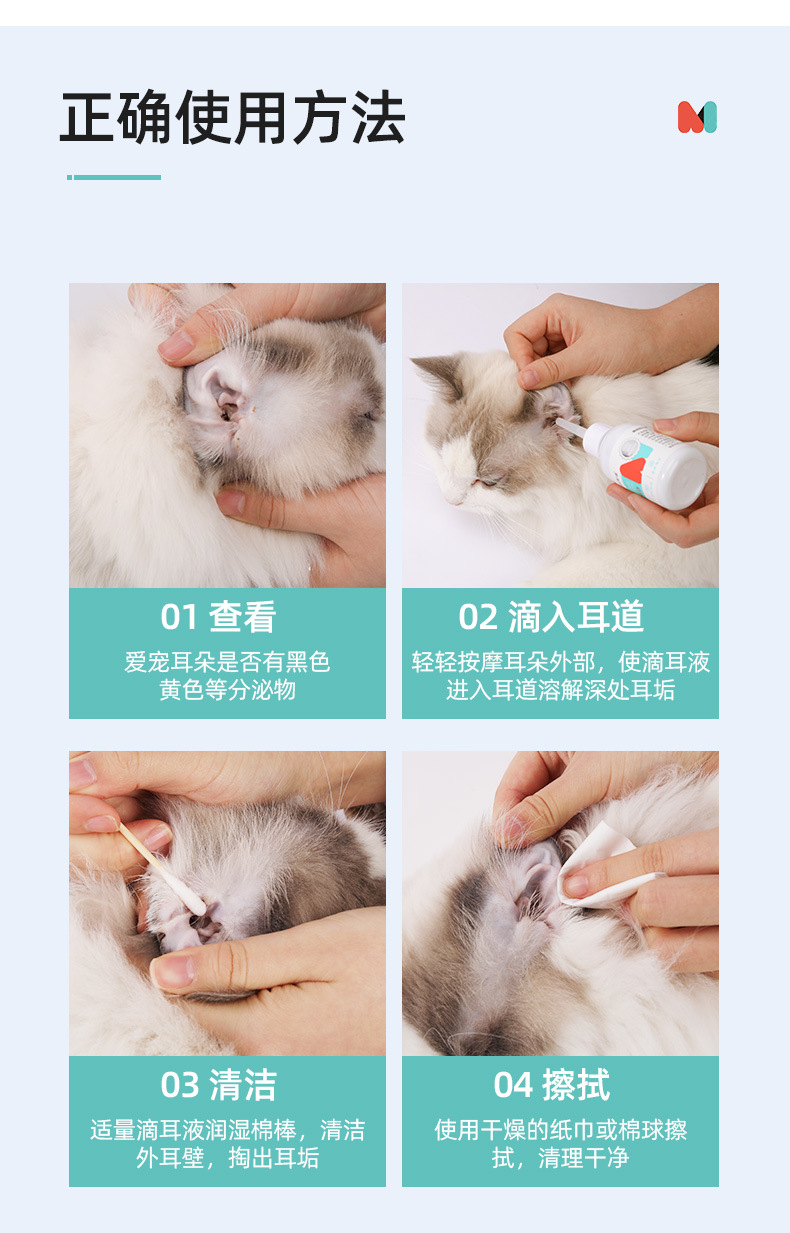 正确使用方法

01 查看
爱宠耳朵是否有黑色黄色等分泌物

02 滴入耳道
轻轻按摩耳朵外部，使滴耳液进入耳道溶解深处耳垢

03 清洁
适量滴耳液润湿棉棒，清洁外耳壁，掏出耳垢

04 擦拭
使用干燥的纸巾或棉球擦拭，清理干净