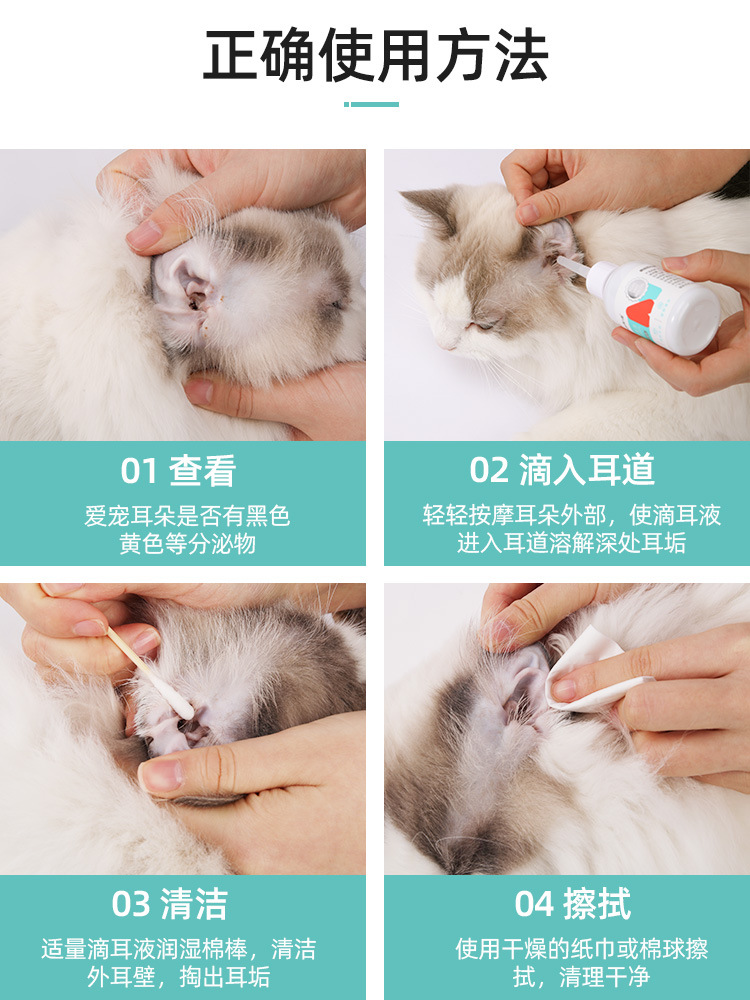 正确使用方法

01 查看

爱宠耳朵是否有黑色黄色等分泌物

02 滴入耳道

轻轻按摩耳朵外部，使滴耳液进入耳道溶解深处耳垢

03 清洁

适量滴耳液润湿棉棒，清洁外耳壁，掏出耳垢

04 擦拭

使用干燥的纸巾或棉球擦拭，清理干净