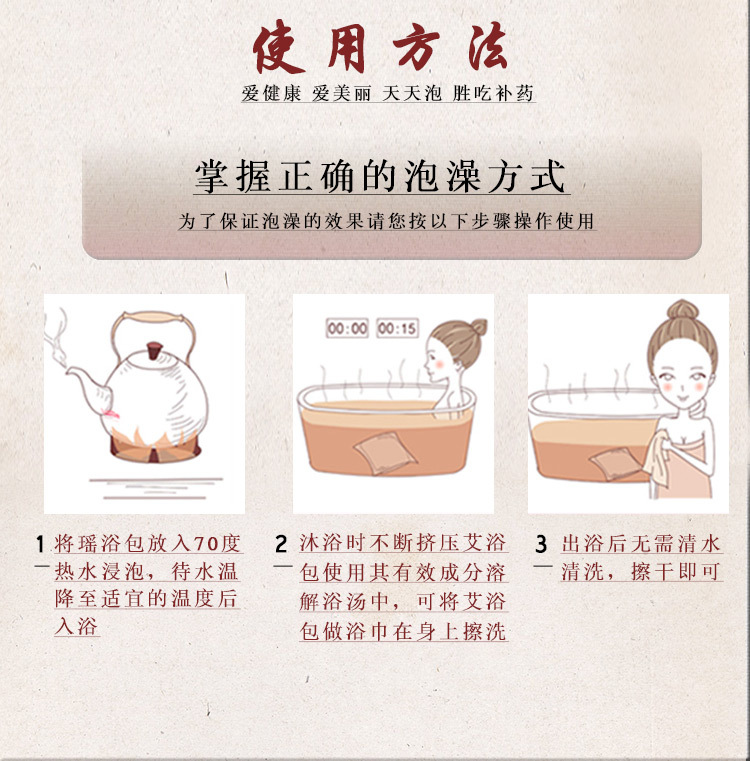 使用方法
爱健康 爱美丽 天天泡 胜吃补药

掌握正确的泡澡方式
为了保证泡澡的效果请您按以下步骤操作使用

00:00 00:15

1 将瑶浴包放入70度热水浸泡，待水温降至适宜的温度后入浴

2 沐浴时不断挤压艾浴包使用其有效成分溶解浴汤中，可将艾浴包做浴巾在身上擦洗

3 出浴后无需清水清洗，擦干即可