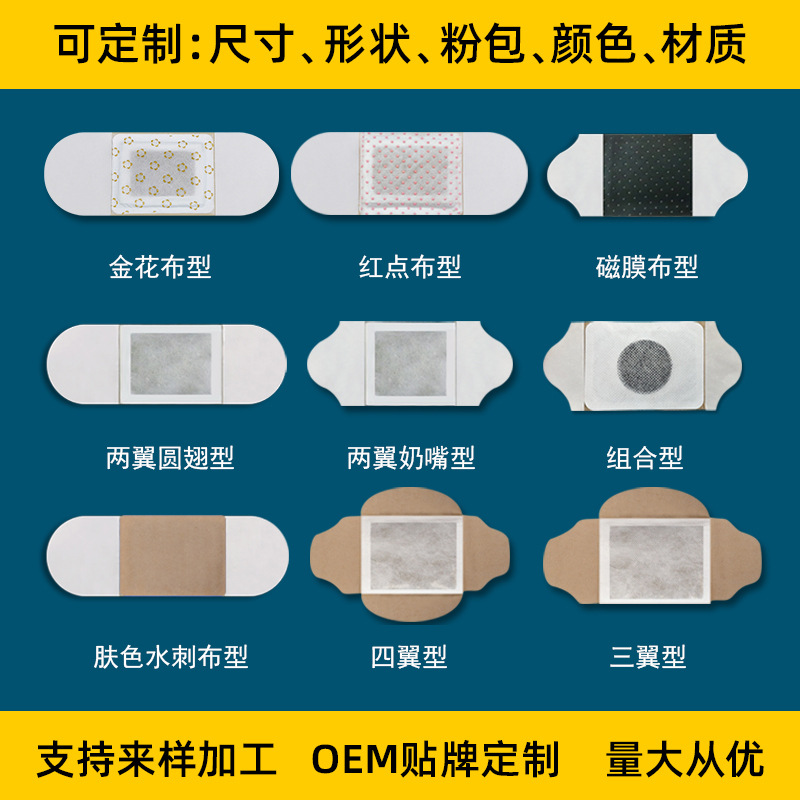 可定制：尺寸、形状、粉包、颜色、材质

金花布型

红点布型

磁膜布型

两翼圆翅型

两翼奶嘴型

组合型

肤色水刺布型

四翼型

三翼型

支持来样加工　OEM贴牌定制　量大从优